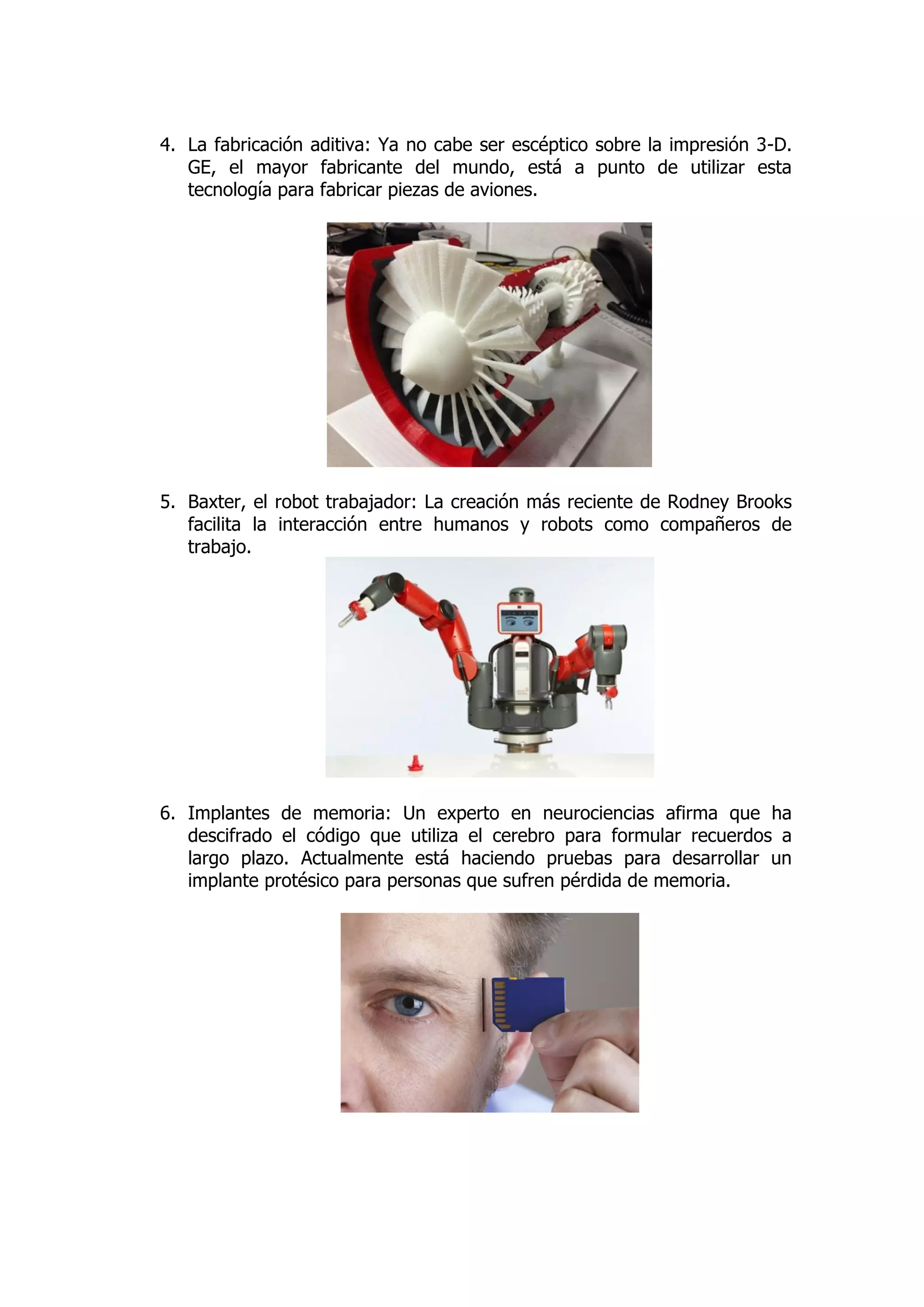 4. La fabricación aditiva: Ya no cabe ser escéptico sobre la impresión 3-D. GE, el mayor fabricante del mundo, está a punto de utilizar esta tecnología para fabricar piezas de aviones.

5. Baxter, el robot trabajador: La creación más reciente de Rodney Brooks facilita la interacción entre humanos y robots como compañeros de trabajo.

6. Implantes de memoria: Un experto en neurociencias afirma que ha descifrado el código que utiliza el cerebro para formular recuerdos a largo plazo. Actualmente está haciendo pruebas para desarrollar un implante protésico para personas que sufren pérdida de memoria.