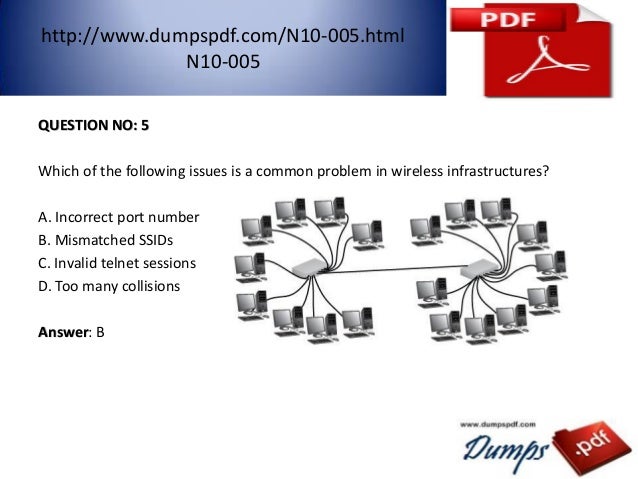 http://www.dumpspdf.com/N10-005.html
N10-005

PDF

QUESTION NO: 5

Which of the following issues is a common problem in wireless infrastructures?

A. Incorrect port number
B. Mismatched SSIDs
C. Invalid telnet sessions
D. Too many collisions

Answer: B

www.dumpspdf.com
Dumps .pdf