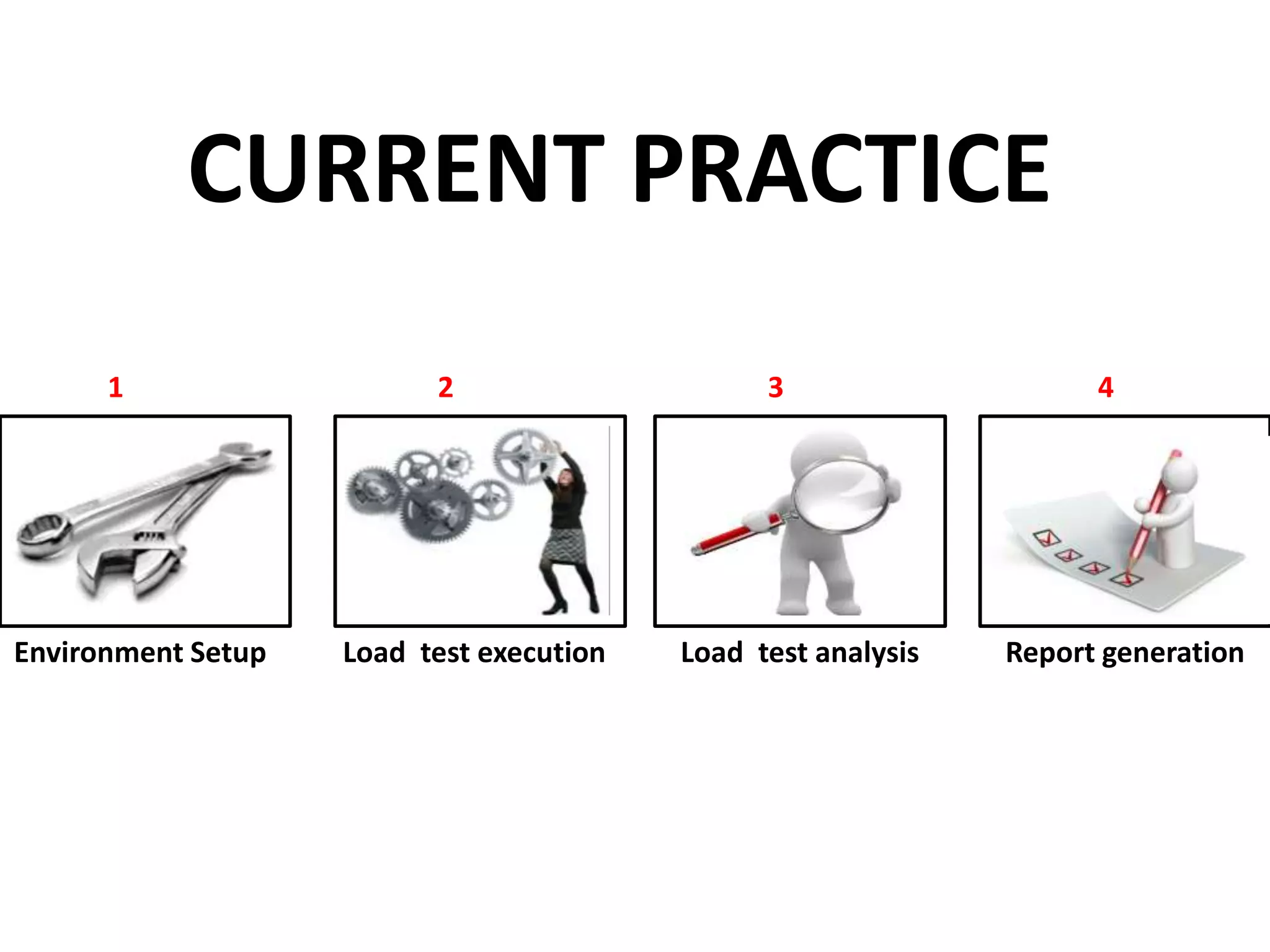 CURRENT PRACTICE

1

Environment Setup

2

Load test execution

3

Load test analysis

4

Report generation