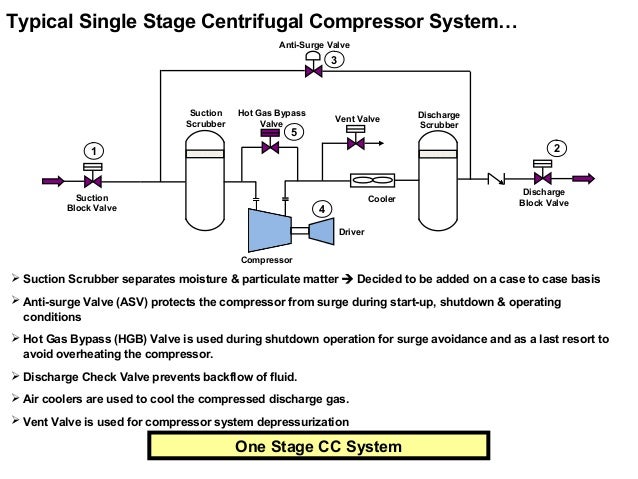 Typical Single Stage Centrifugal Compressor System…

Anti-Surge Valve
3

Suction Scrubber
Hot Gas Bypass Valve
5
Vent Valve
Discharge Scrubber

1
2

Suction Block Valve
Cooler
Discharge Block Valve

4
Driver
Compressor

➢ Suction Scrubber separates moisture & particulate matter → Decided to be added on a case to case basis

➢ Anti-surge Valve (ASV) protects the compressor from surge during start-up, shutdown & operating conditions

➢ Hot Gas Bypass (HGB) Valve is used during shutdown operation for surge avoidance and as a last resort to avoid overheating the compressor.

➢ Discharge Check Valve prevents backflow of fluid.

➢ Air coolers are used to cool the compressed discharge gas.

➢ Vent Valve is used for compressor system depressurization

One Stage CC System