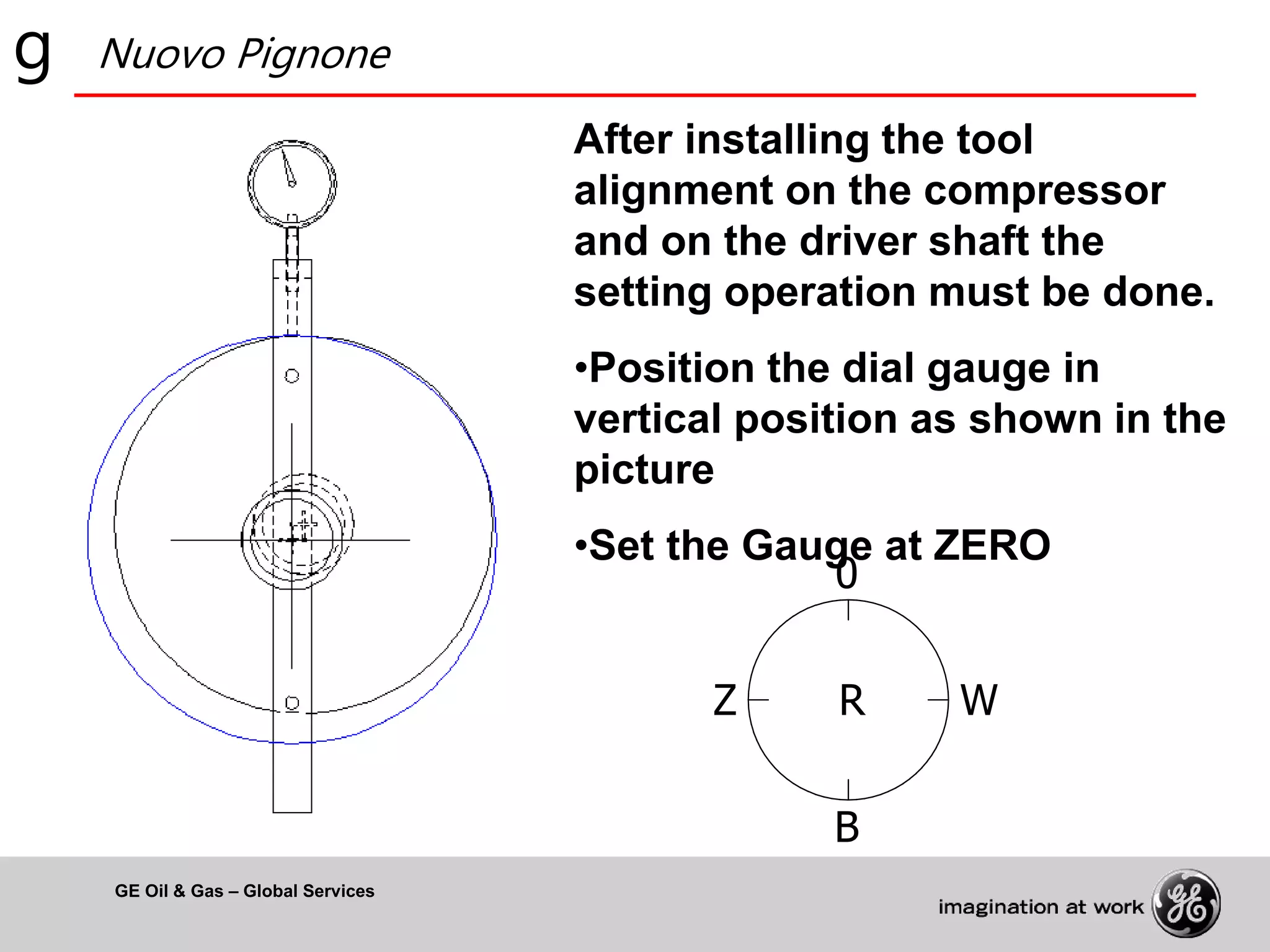 g Nuovo Pignone

After installing the tool alignment on the compressor and on the driver shaft the setting operation must be done.

•Position the dial gauge in vertical position as shown in the picture

•Set the Gauge at ZERO

0

Z R W

B

GE Oil & Gas – Global Services

imagination at work
GE