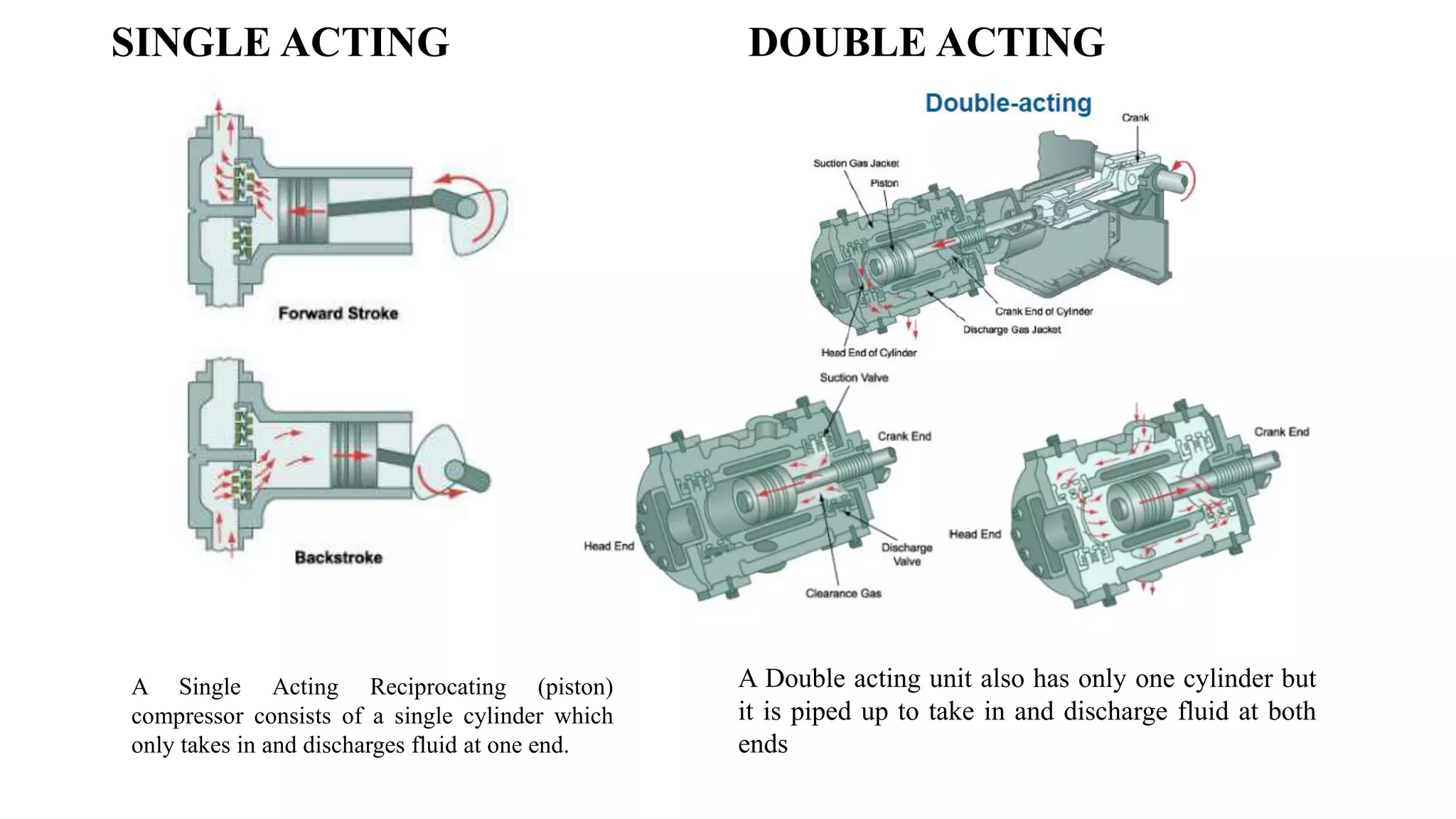 SINGLE ACTING

Forward Stroke

Backstroke

A Single Acting Reciprocating (piston) compressor consists of a single cylinder which only takes in and discharges fluid at one end.

DOUBLE ACTING

Double-acting

Crank

Suction Gas Jacket

Piston

Crank End of Cylinder

Discharge Gas Jacket

Head End of Cylinder

Suction Valve

Crank End

Head End

Discharge Valve

Clearance Gas

Crank End

Head End

A Double acting unit also has only one cylinder but it is piped up to take in and discharge fluid at both ends