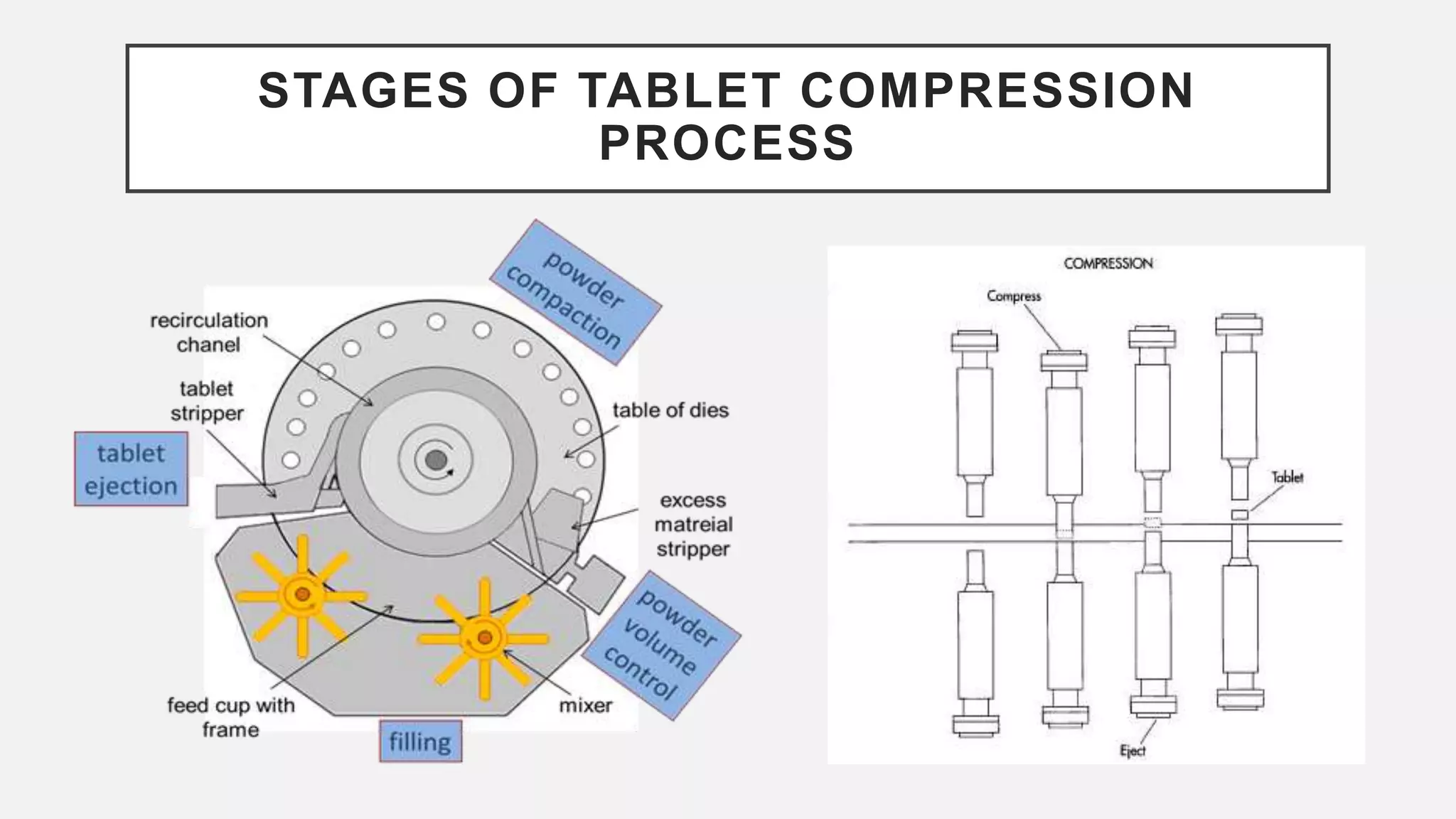 STAGES OF TABLET COMPRESSION PROCESS

powder compaction

recirculation chanel

tablet stripper

table of dies

tablet ejection

excess matreial stripper

powder volume control

feed cup with frame

mixer

filling

COMPRESSION

Compress

Tablet

Eject