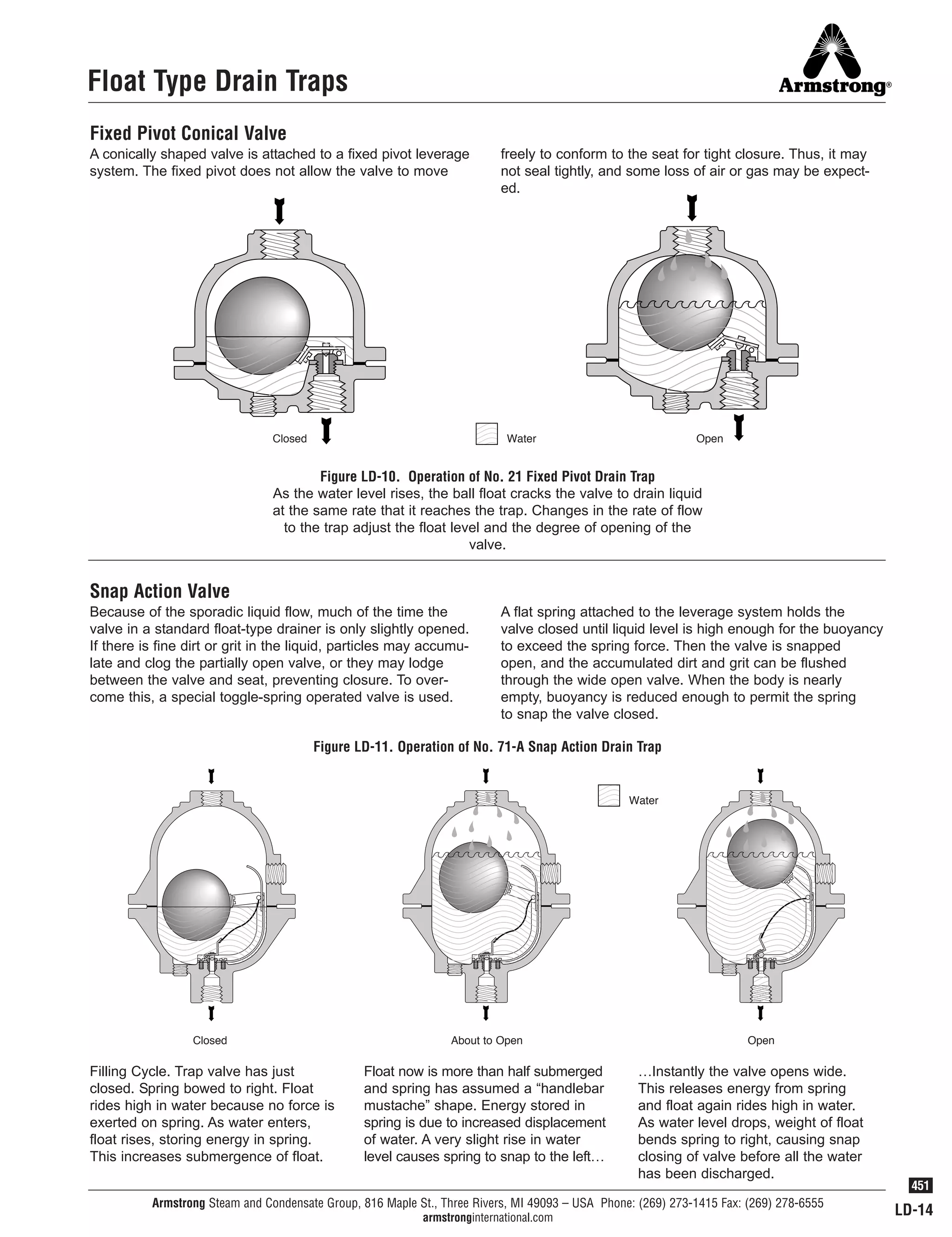 Float Type Drain Traps

Armstrong®

Fixed Pivot Conical Valve

A conically shaped valve is attached to a fixed pivot leverage system. The fixed pivot does not allow the valve to move freely to conform to the seat for tight closure. Thus, it may not seal tightly, and some loss of air or gas may be expected.

Closed

Water

Open

Figure LD-10. Operation of No. 21 Fixed Pivot Drain Trap
As the water level rises, the ball float cracks the valve to drain liquid at the same rate that it reaches the trap. Changes in the rate of flow to the trap adjust the float level and the degree of opening of the valve.

Snap Action Valve

Because of the sporadic liquid flow, much of the time the valve in a standard float-type drainer is only slightly opened. If there is fine dirt or grit in the liquid, particles may accumulate and clog the partially open valve, or they may lodge between the valve and seat, preventing closure. To overcome this, a special toggle-spring operated valve is used.

A flat spring attached to the leverage system holds the valve closed until liquid level is high enough for the buoyancy to exceed the spring force. Then the valve is snapped open, and the accumulated dirt and grit can be flushed through the wide open valve. When the body is nearly empty, buoyancy is reduced enough to permit the spring to snap the valve closed.

Figure LD-11. Operation of No. 71-A Snap Action Drain Trap

Water

Closed

About to Open

Open

Filling Cycle. Trap valve has just closed. Spring bowed to right. Float rides high in water because no force is exerted on spring. As water enters, float rises, storing energy in spring. This increases submergence of float.

Float now is more than half submerged and spring has assumed a “handlebar mustache” shape. Energy stored in spring is due to increased displacement of water. A very slight rise in water level causes spring to snap to the left…

…Instantly the valve opens wide. This releases energy from spring and float again rides high in water. As water level drops, weight of float bends spring to right, causing snap closing of valve before all the water has been discharged.

451

Armstrong Steam and Condensate Group, 816 Maple St., Three Rivers, MI 49093 – USA Phone: (269) 273-1415 Fax: (269) 278-6555
armstronginternational.com

LD-14