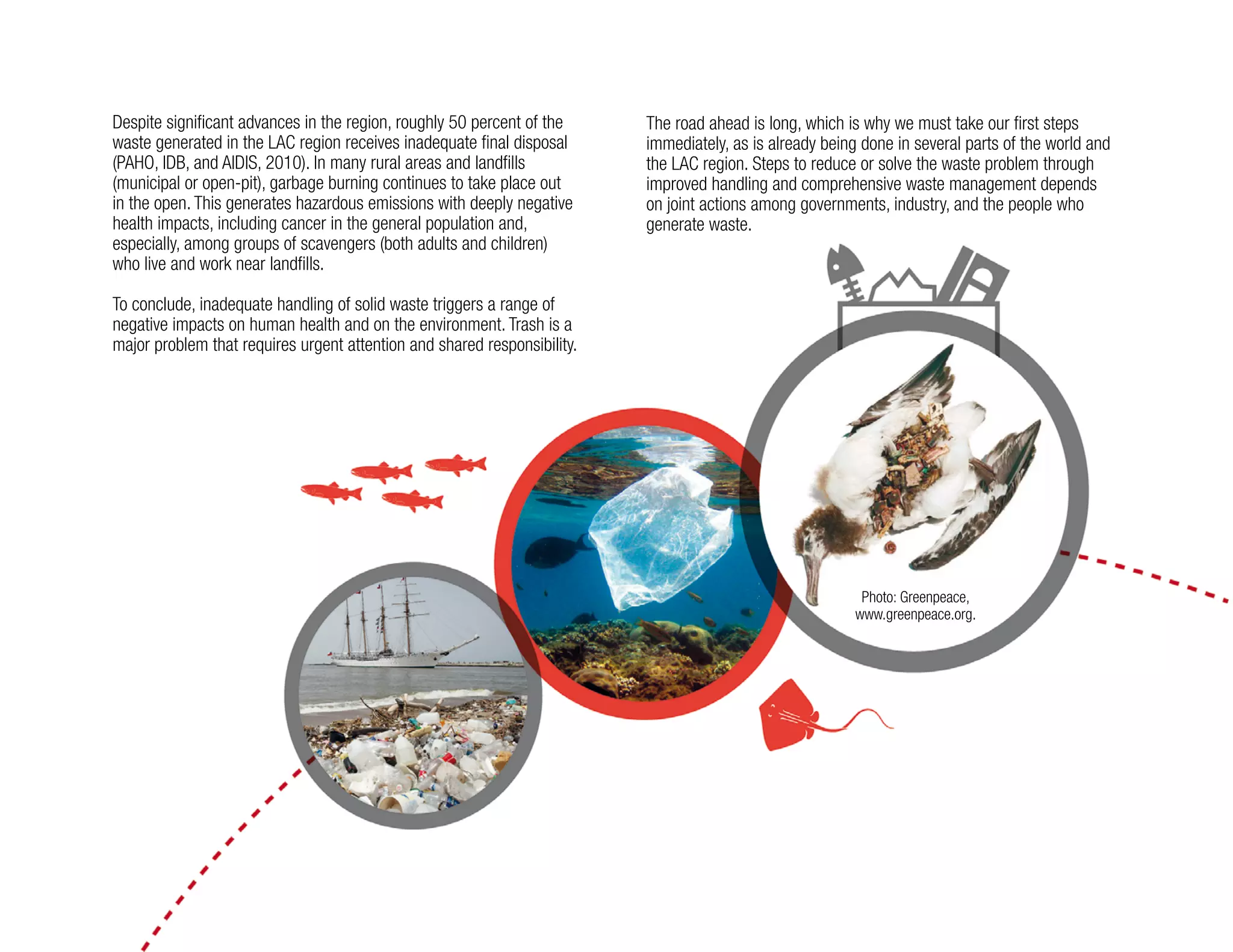 Despite significant advances in the region, roughly 50 percent of the waste generated in the LAC region receives inadequate final disposal (PAHO, IDB, and AIDIS, 2010). In many rural areas and landfills (municipal or open-pit), garbage burning continues to take place out in the open. This generates hazardous emissions with deeply negative health impacts, including cancer in the general population and, especially, among groups of scavengers (both adults and children) who live and work near landfills.

To conclude, inadequate handling of solid waste triggers a range of negative impacts on human health and on the environment. Trash is a major problem that requires urgent attention and shared responsibility.

The road ahead is long, which is why we must take our first steps immediately, as is already being done in several parts of the world and the LAC region. Steps to reduce or solve the waste problem through improved handling and comprehensive waste management depends on joint actions among governments, industry, and the people who generate waste.

Photo: Greenpeace, www.greenpeace.org.