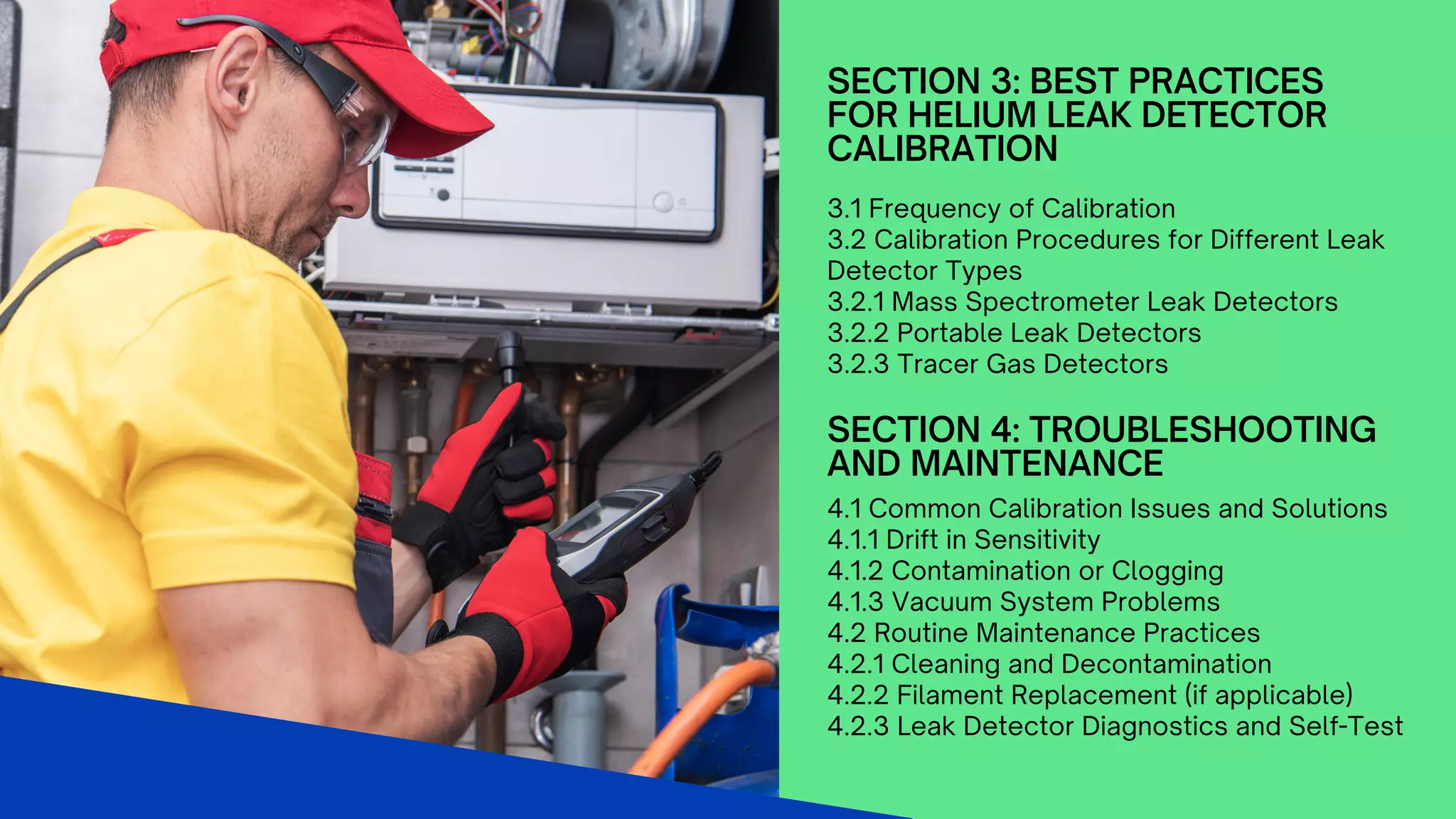 SECTION 3: BEST PRACTICES FOR HELIUM LEAK DETECTOR CALIBRATION

3.1 Frequency of Calibration
3.2 Calibration Procedures for Different Leak Detector Types
3.2.1 Mass Spectrometer Leak Detectors
3.2.2 Portable Leak Detectors
3.2.3 Tracer Gas Detectors

SECTION 4: TROUBLESHOOTING AND MAINTENANCE

4.1 Common Calibration Issues and Solutions
4.1.1 Drift in Sensitivity
4.1.2 Contamination or Clogging
4.1.3 Vacuum System Problems
4.2 Routine Maintenance Practices
4.2.1 Cleaning and Decontamination
4.2.2 Filament Replacement (if applicable)
4.2.3 Leak Detector Diagnostics and Self-Test