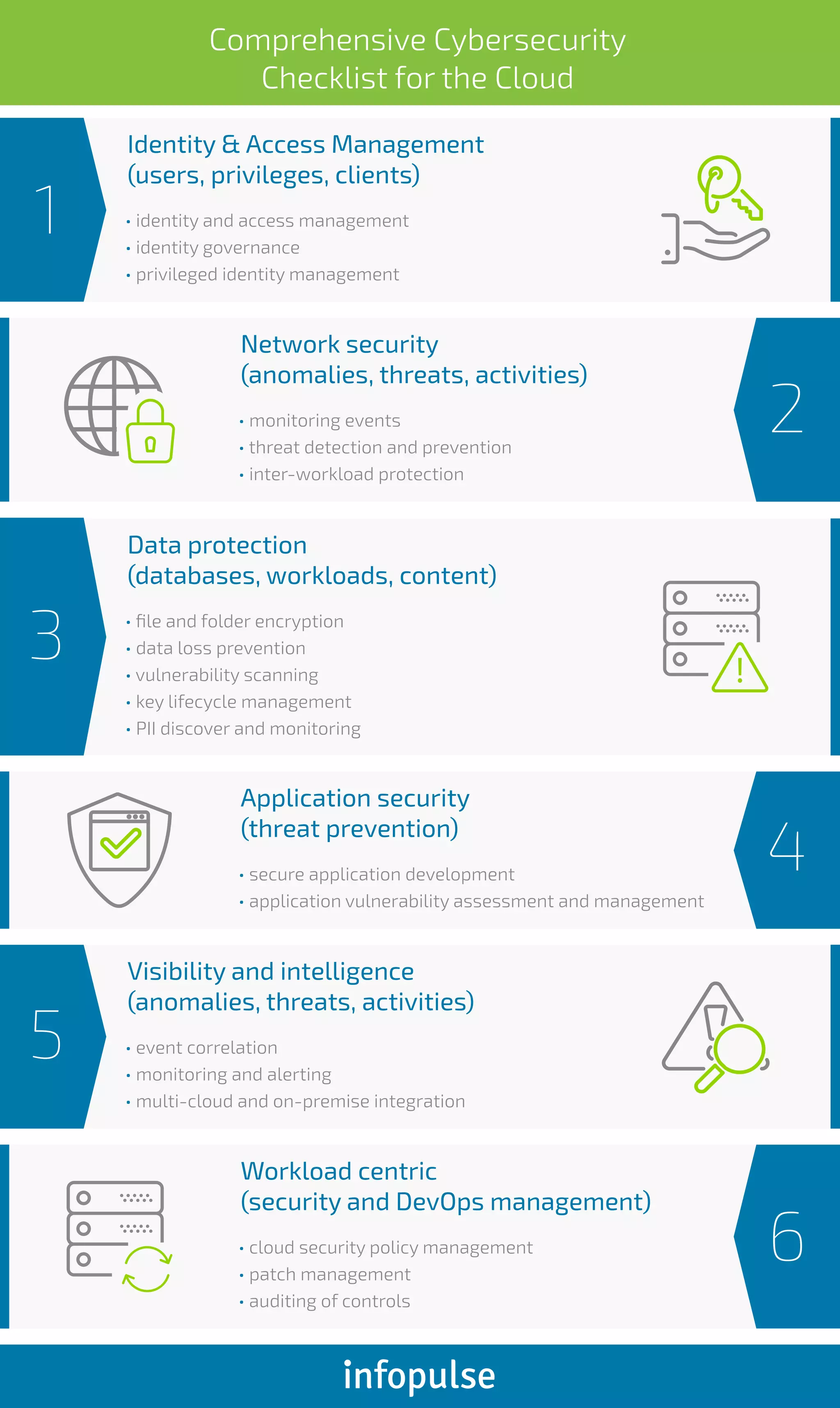 Comprehensive Cybersecurity Checklist for the Cloud

1

Identity & Access Management (users, privileges, clients)

• identity and access management
• identity governance
• privileged identity management

Network security (anomalies, threats, activities)

• monitoring events
• threat detection and prevention
• inter-workload protection

2

3

Data protection (databases, workloads, content)

• file and folder encryption
• data loss prevention
• vulnerability scanning
• key lifecycle management
• PII discover and monitoring

Application security (threat prevention)

• secure application development
• application vulnerability assessment and management

4

5

Visibility and intelligence (anomalies, threats, activities)

• event correlation
• monitoring and alerting
• multi-cloud and on-premise integration

Workload centric (security and DevOps management)

• cloud security policy management
• patch management
• auditing of controls

6

infopulse