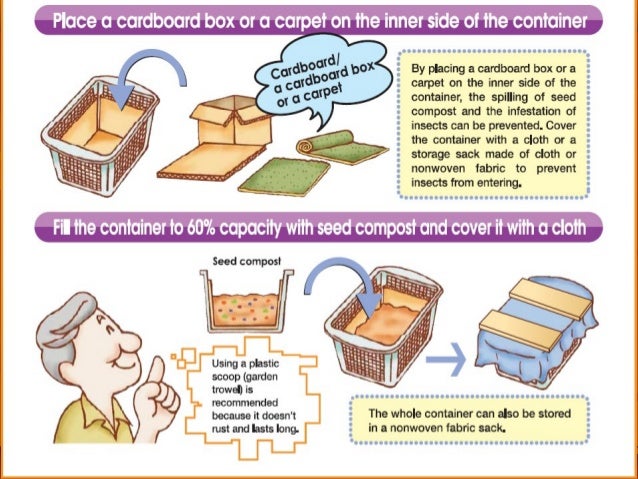 Place a cardboard box or a carpet on the inner side of the container

Cardboard/ a cardboard box or a carpet

By placing a cardboard box or a carpet on the inner side of the container, the spilling of seed compost and the infestation of insects can be prevented. Cover the container with a cloth or a storage sack made of cloth or nonwoven fabric to prevent insects from entering.

Fill the container to 60% capacity with seed compost and cover it with a cloth

Seed compost

Using a plastic scoop (garden trowel) is recommended because it doesn't rust and lasts long.

The whole container can also be stored in a nonwoven fabric sack.