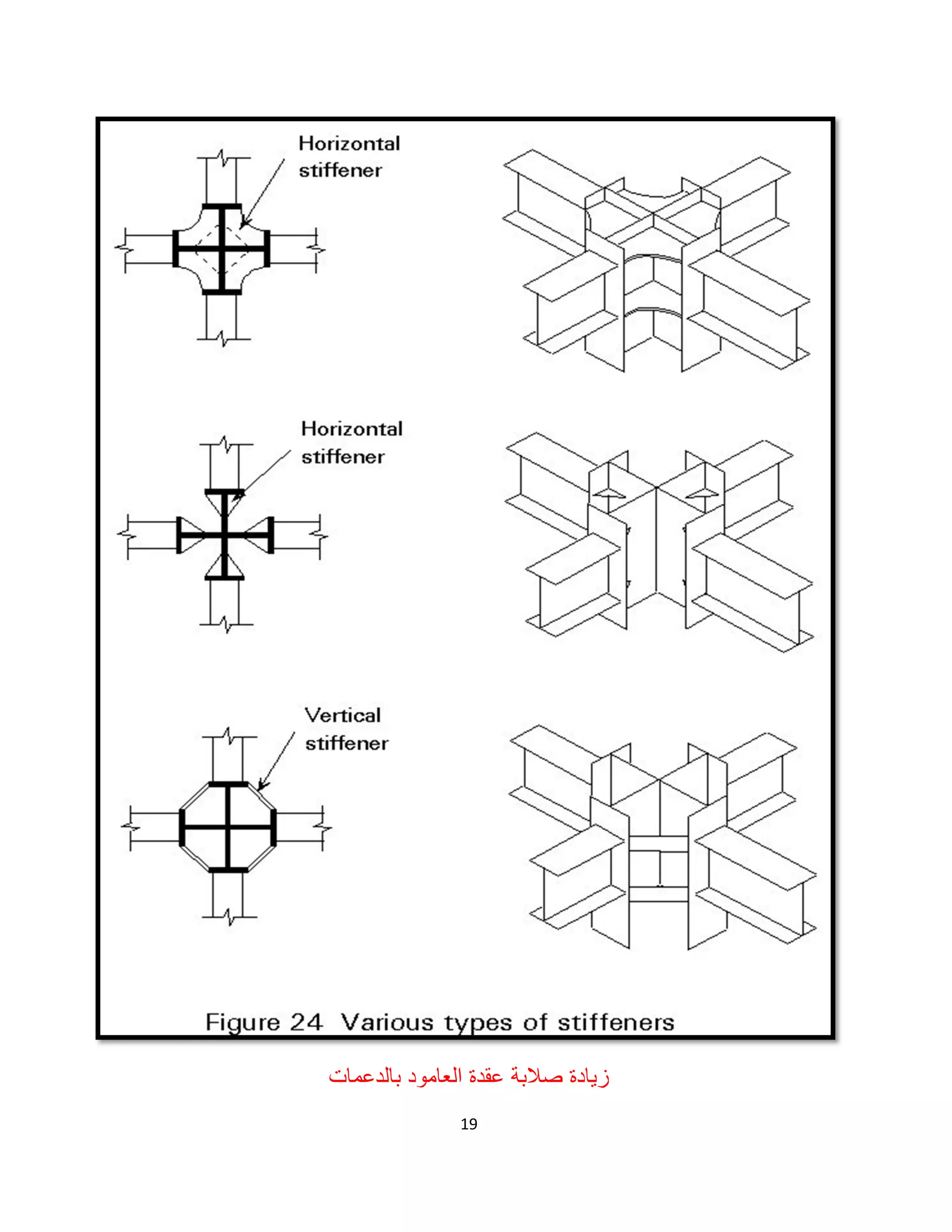 Horizontal stiffener

Horizontal stiffener

Vertical stiffener

Figure 24 Various types of stiffeners

زيادة صلابة عقدة العامود بالدعمات

19