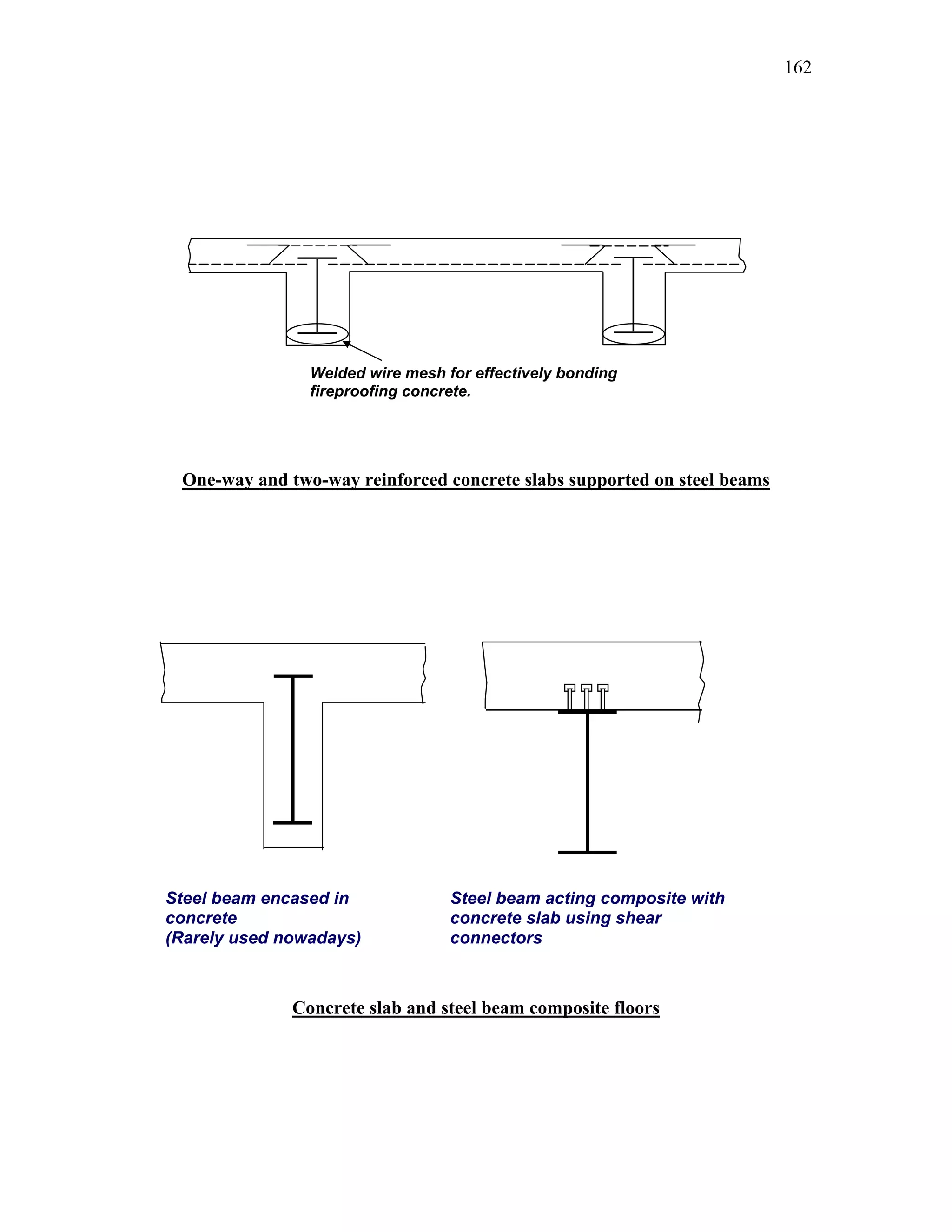 162

Welded wire mesh for effectively bonding fireproofing concrete.

One-way and two-way reinforced concrete slabs supported on steel beams

Steel beam encased in concrete
(Rarely used nowadays)

Steel beam acting composite with concrete slab using shear connectors

Concrete slab and steel beam composite floors