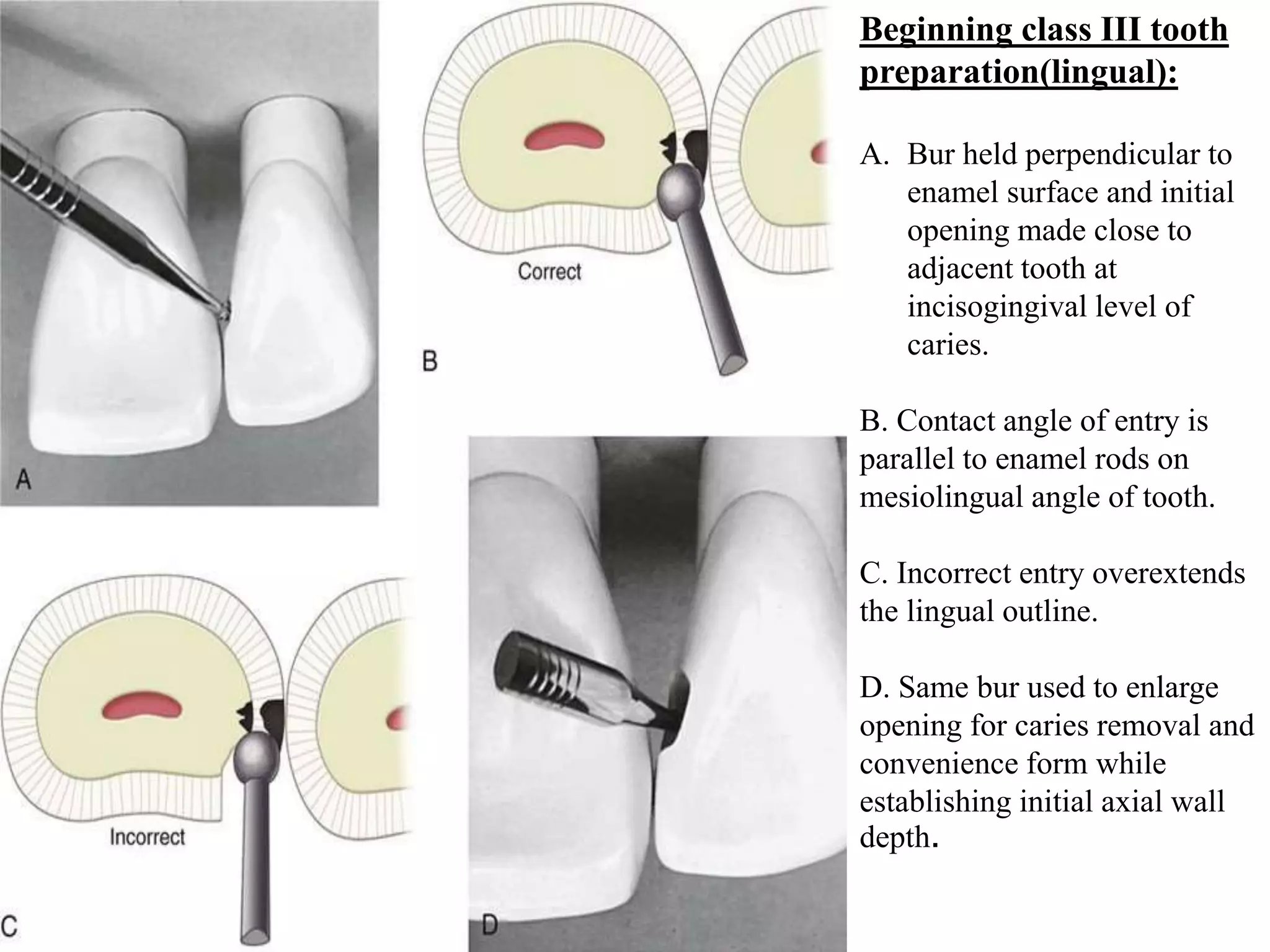 A

Correct

B

Incorrect

C

D

Beginning class III tooth preparation(lingual):

A. Bur held perpendicular to enamel surface and initial opening made close to adjacent tooth at incisogingival level of caries.

B. Contact angle of entry is parallel to enamel rods on mesiolingual angle of tooth.

C. Incorrect entry overextends the lingual outline.

D. Same bur used to enlarge opening for caries removal and convenience form while establishing initial axial wall depth.