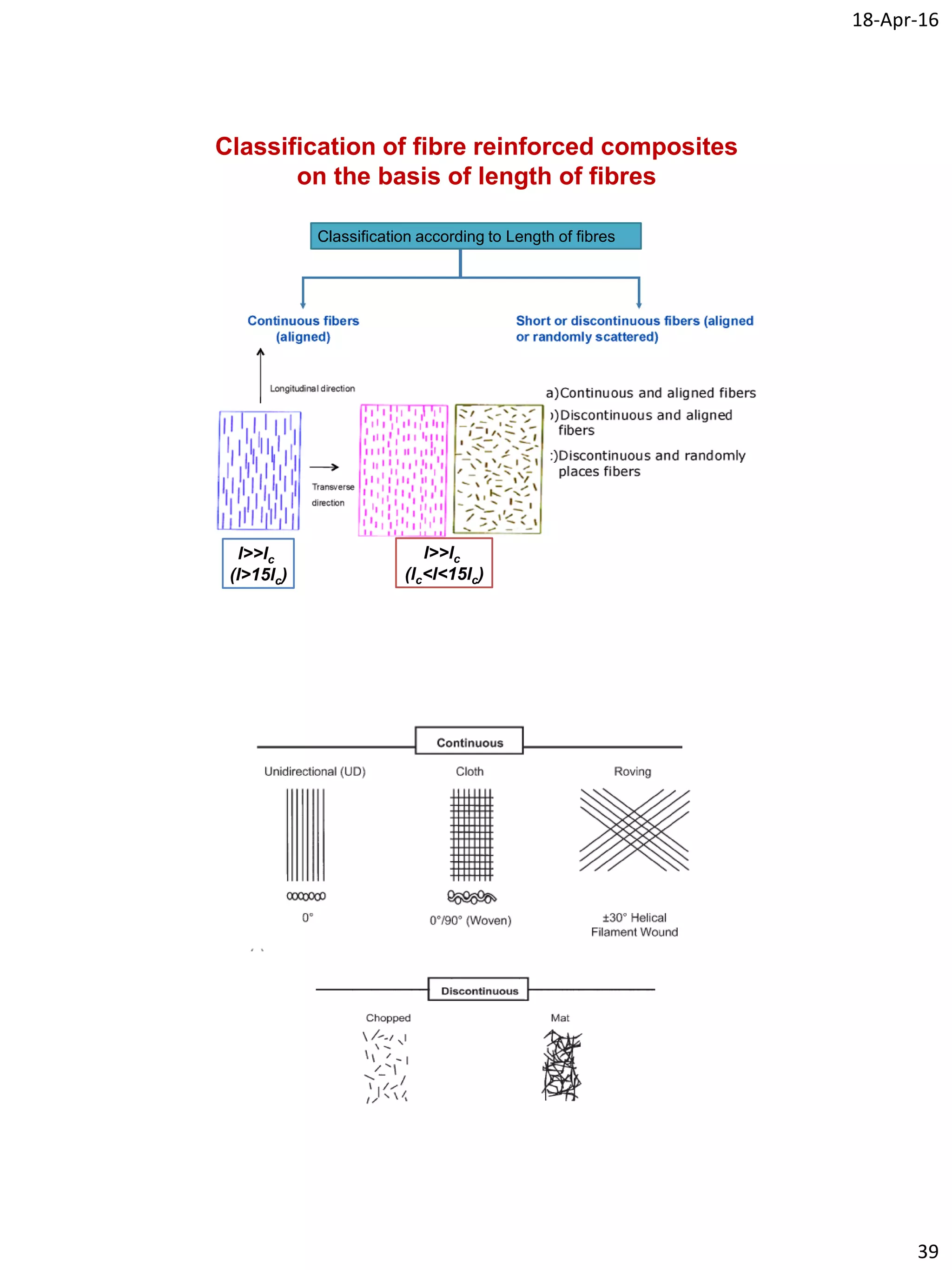 18-Apr-16

Classification of fibre reinforced composites on the basis of length of fibres

Classification according to Length of fibres

Continuous fibers (aligned)

Short or discontinuous fibers (aligned or randomly scattered)

Longitudinal direction

Transverse direction

a)Continuous and aligned fibers

)Discontinuous and aligned fibers

:)Discontinuous and randomly places fibers

$l>>l_c$ $(l>15l_c)$

$l>>l_c$ $(l_c<l<15l_c)$

Continuous

Unidirectional (UD)

Cloth

Roving

0°

0°/90° (Woven)

±30° Helical Filament Wound

Discontinuous

Chopped

Mat

39