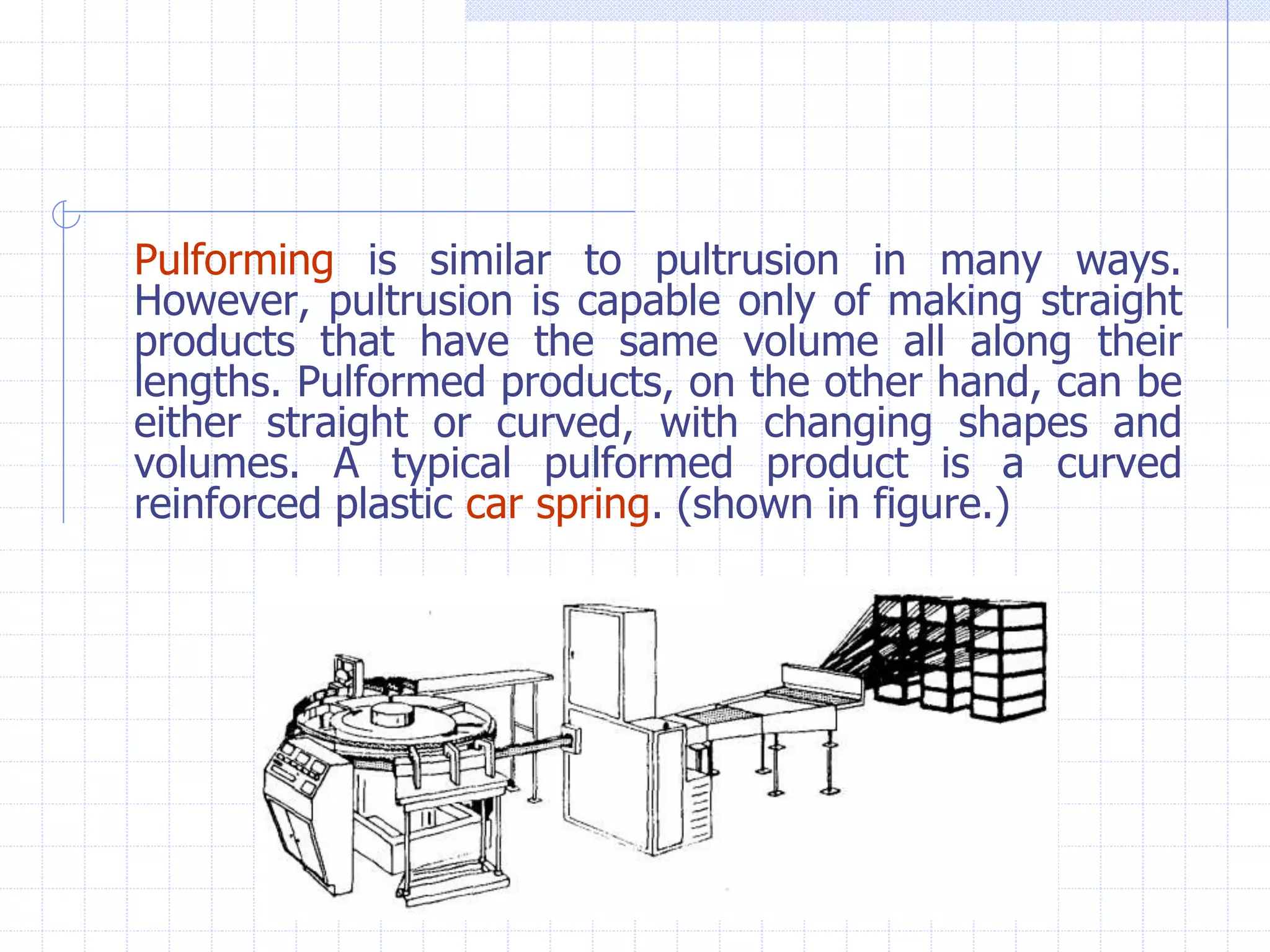 Pulforming is similar to pultrusion in many ways. However, pultrusion is capable only of making straight products that have the same volume all along their lengths. Pulformed products, on the other hand, can be either straight or curved, with changing shapes and volumes. A typical pulformed product is a curved reinforced plastic car spring. (shown in figure.)