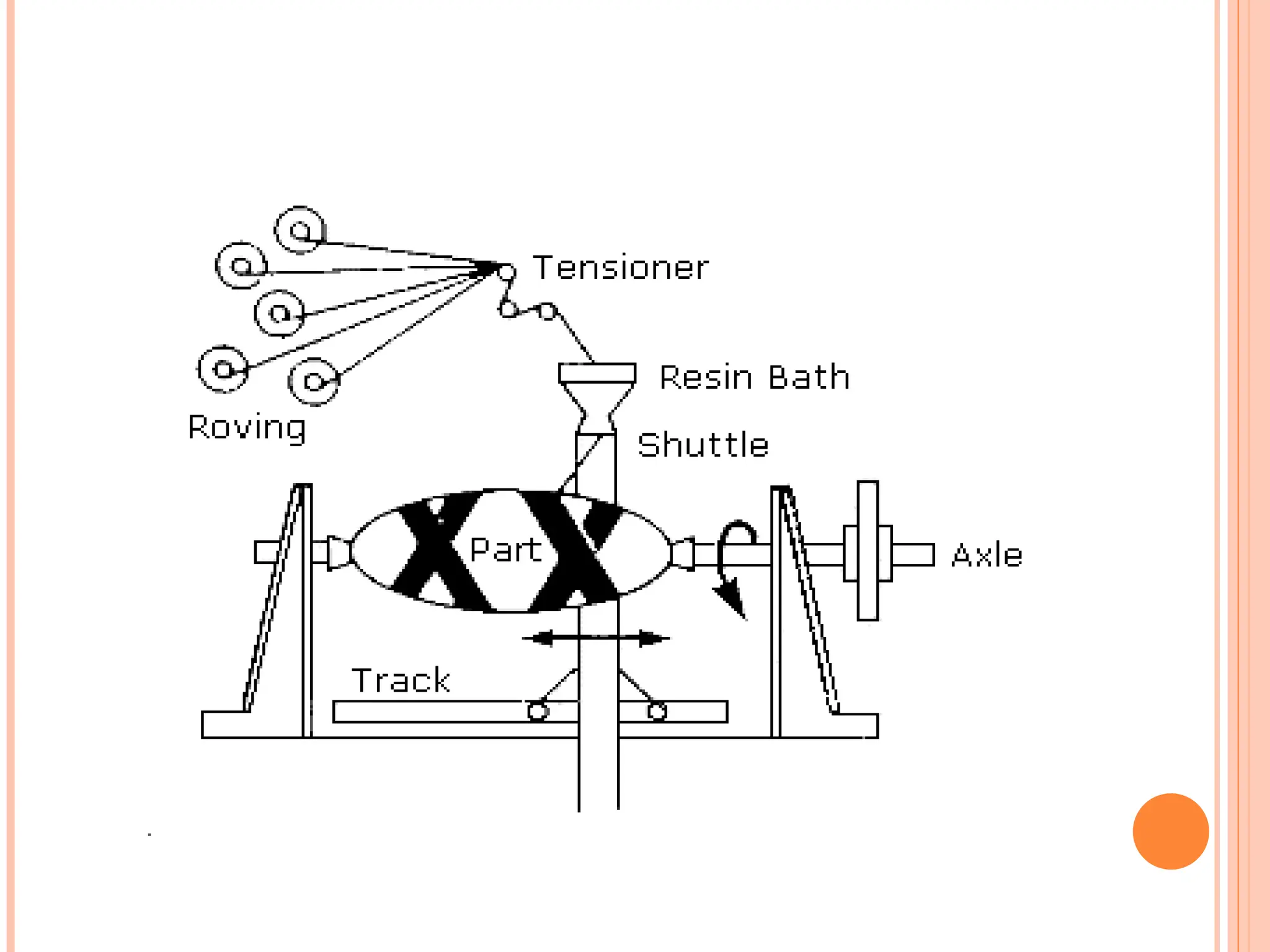 Tensioner

Resin Bath

Roving

Shuttle

Part

Axle

Track