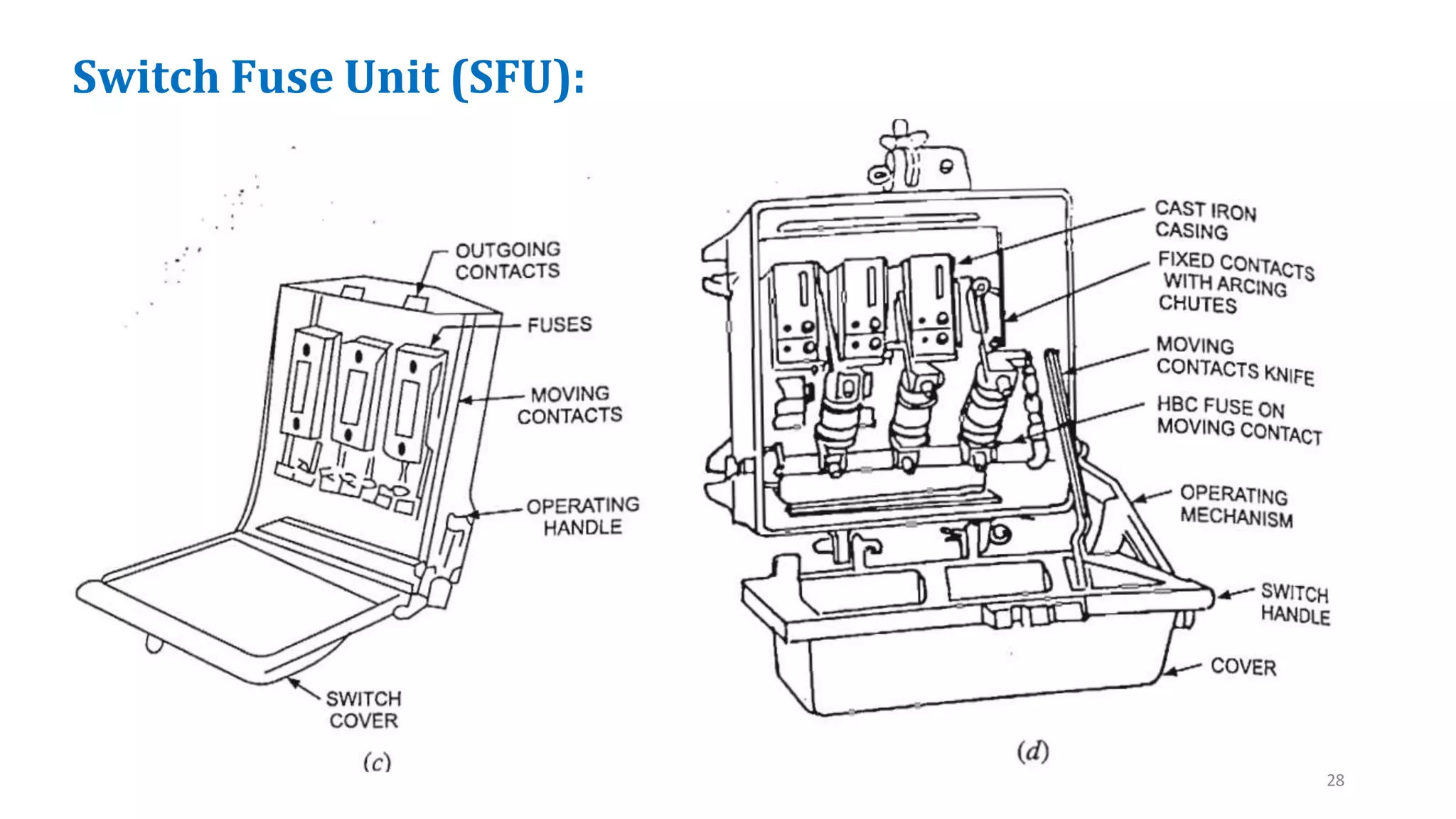 Switch Fuse Unit (SFU):

OUTGOING CONTACTS

FUSES

MOVING CONTACTS

OPERATING HANDLE

SWITCH COVER

(c)

CAST IRON CASING

FIXED CONTACTS WITH ARCING CHUTES

MOVING CONTACTS KNIFE

HBC FUSE ON MOVING CONTACT

OPERATING MECHANISM

SWITCH HANDLE

COVER

(d)

28