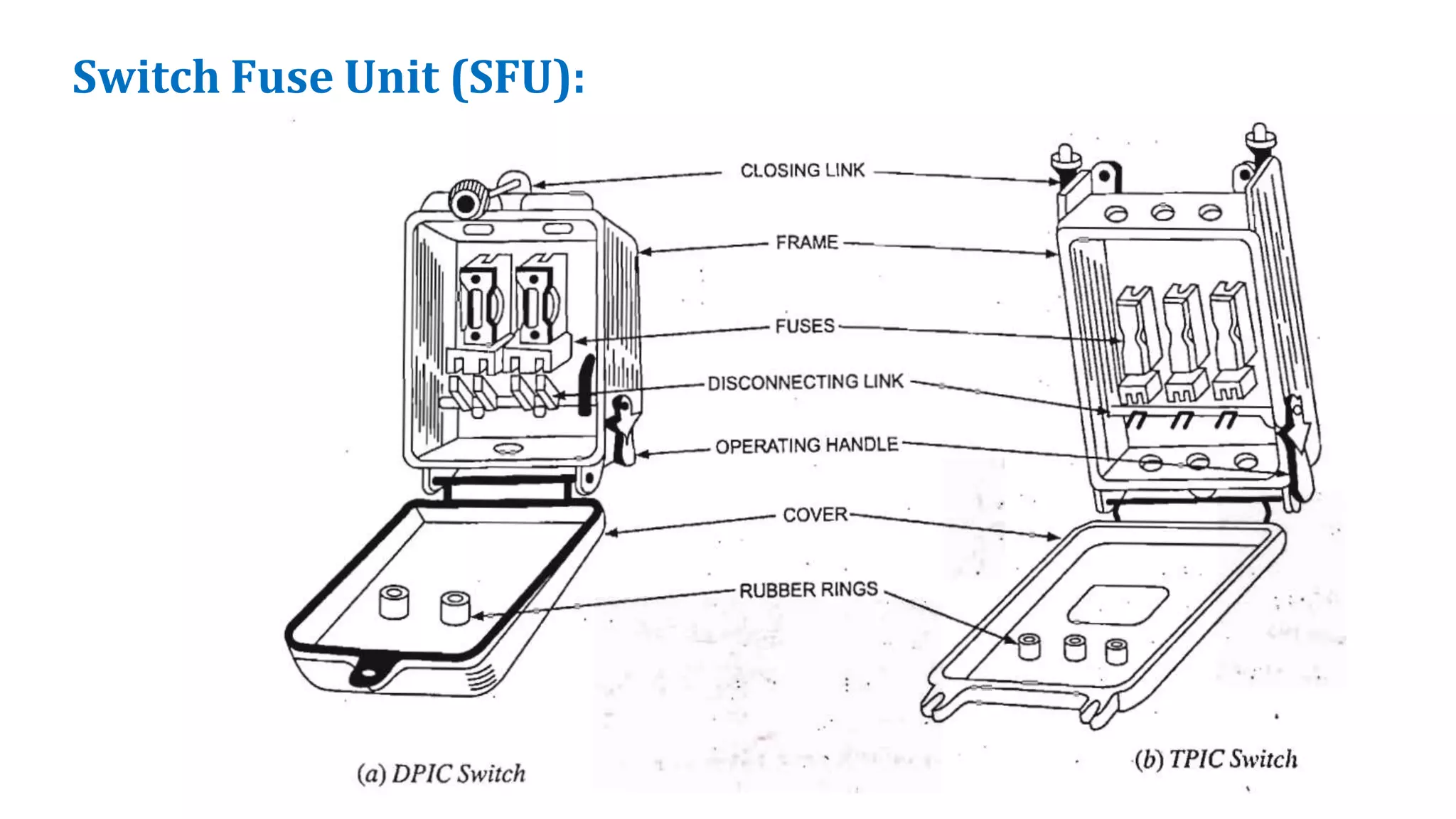 Switch Fuse Unit (SFU):

CLOSING LINK

FRAME

FUSES

DISCONNECTING LINK

OPERATING HANDLE

COVER

RUBBER RINGS

(a) DPIC Switch

(b) TPIC Switch