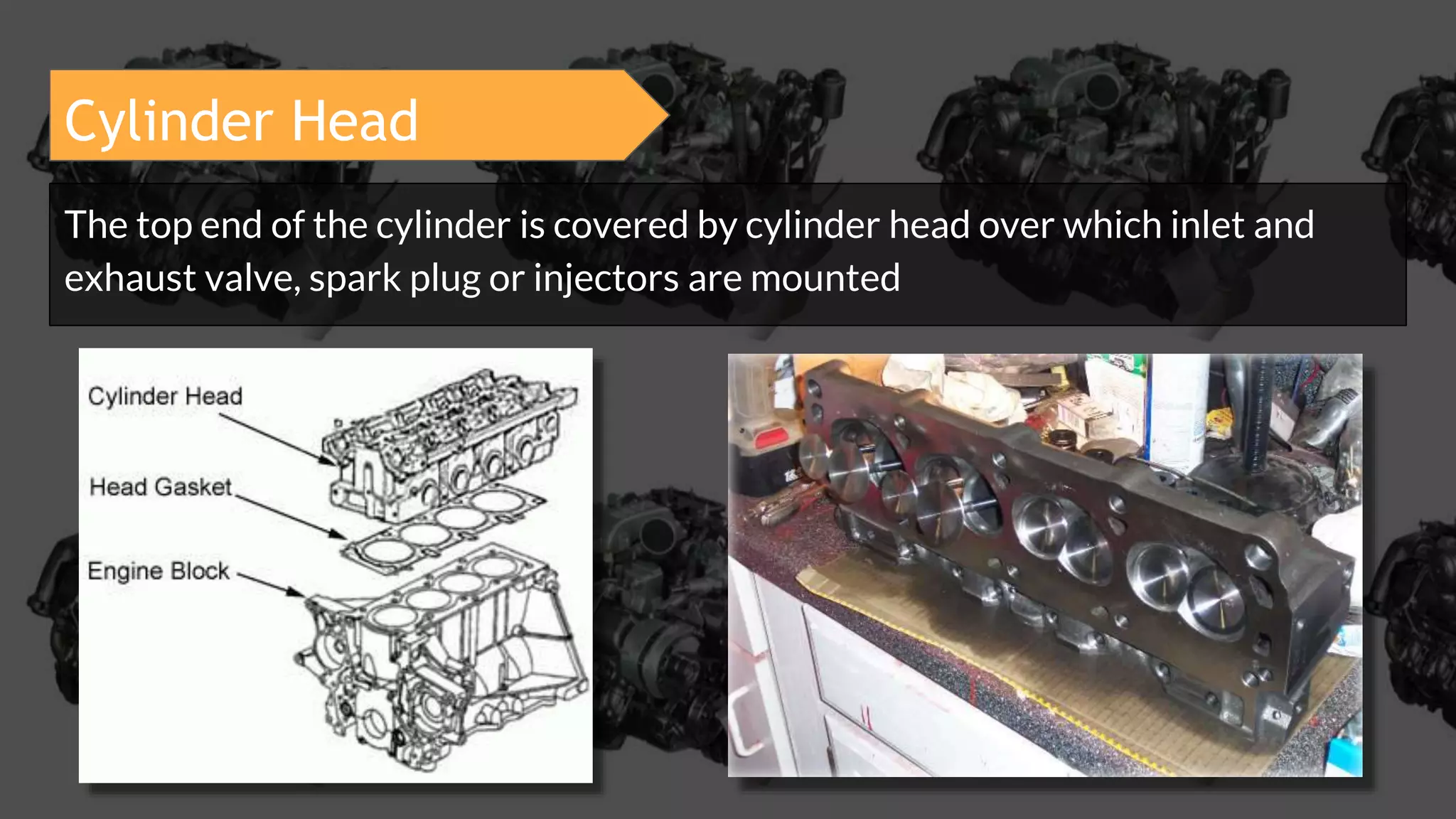 Cylinder Head

The top end of the cylinder is covered by cylinder head over which inlet and exhaust valve, spark plug or injectors are mounted

Cylinder Head

Head Gasket

Engine Block