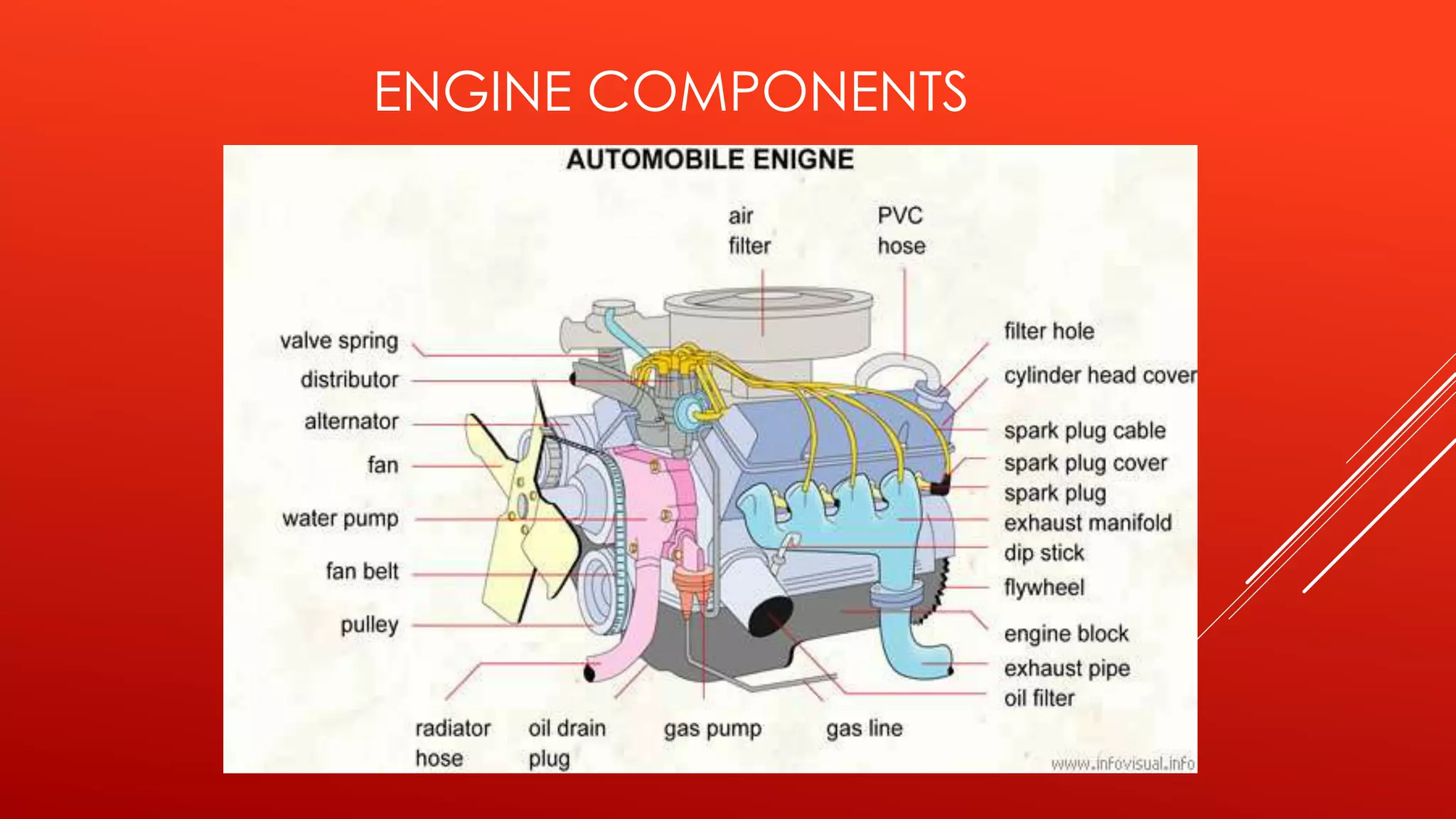 ENGINE COMPONENTS

AUTOMOBILE ENIGNE

air filter

PVC hose

valve spring
distributor
alternator
fan
water pump
fan belt
pulley

filter hole
cylinder head cover
spark plug cable
spark plug cover
spark plug
exhaust manifold
dip stick
flywheel
engine block
exhaust pipe
oil filter

radiator hose
oil drain plug
gas pump
gas line

www.infovisual.info