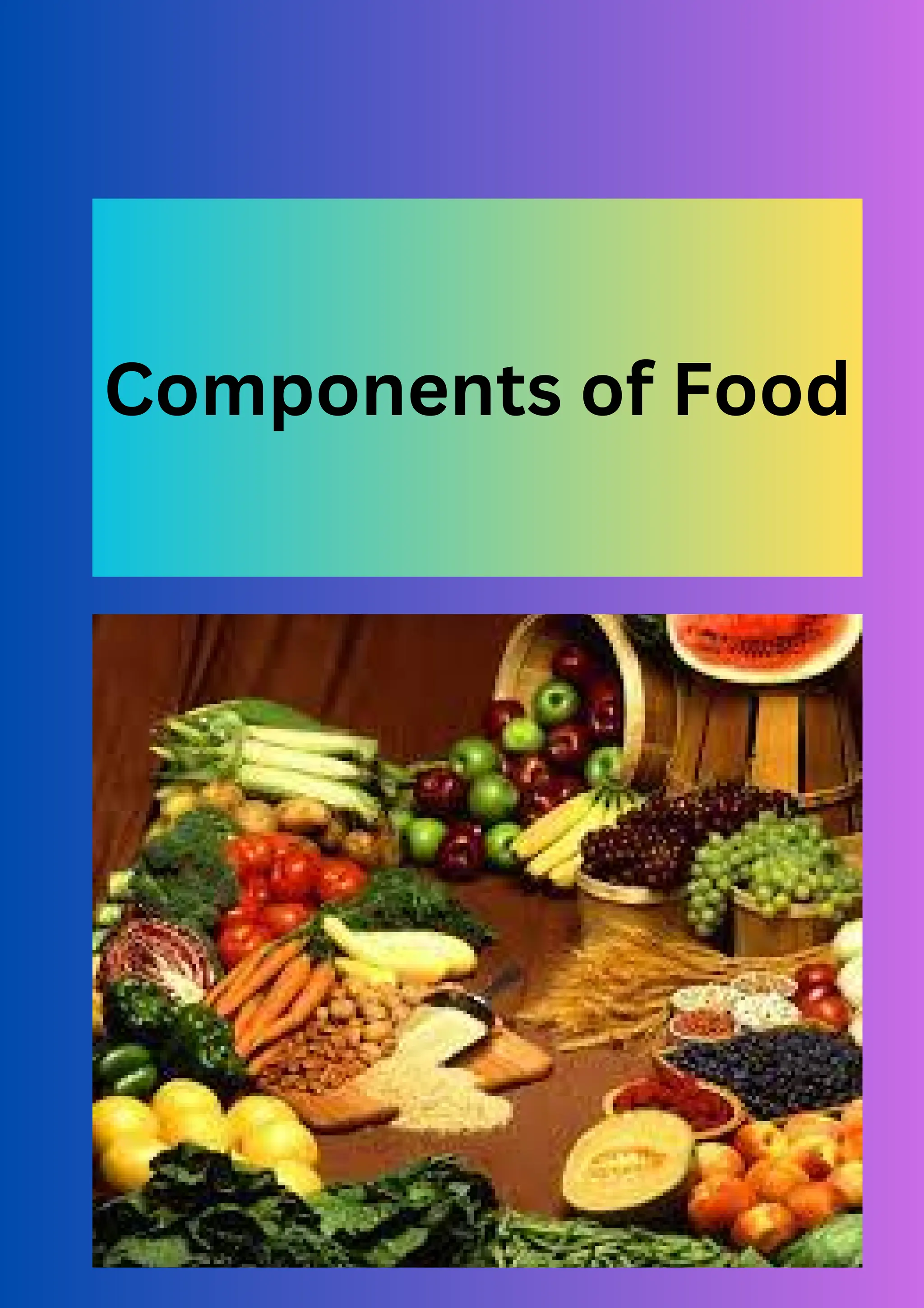 Components of Food