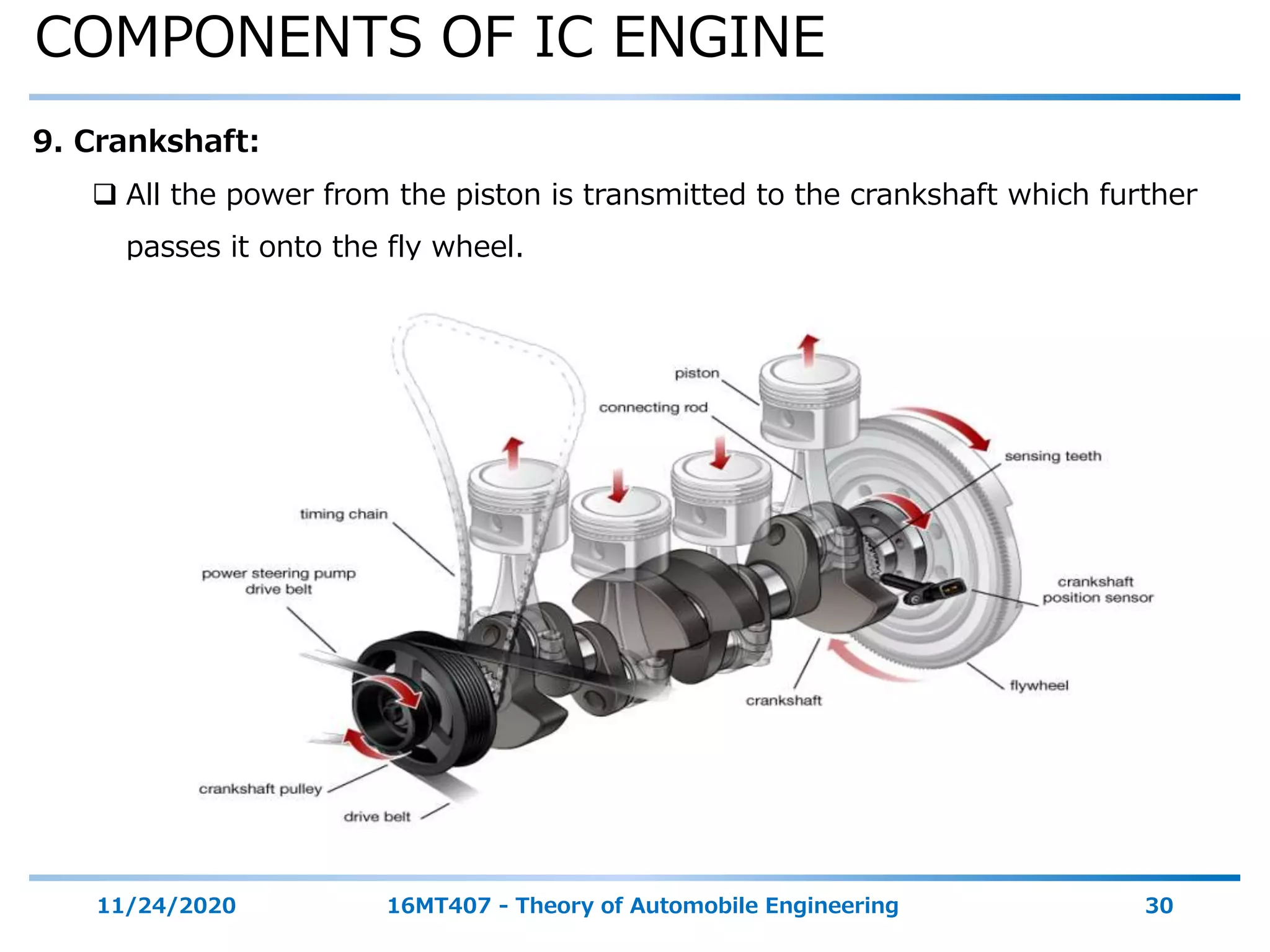 COMPONENTS OF IC ENGINE

9. Crankshaft:

❑ All the power from the piston is transmitted to the crankshaft which further passes it onto the fly wheel.

piston
connecting rod
sensing teeth
timing chain
power steering pump drive belt
crankshaft position sensor
flywheel
crankshaft
crankshaft pulley
drive belt

11/24/2020
16MT407 - Theory of Automobile Engineering
30