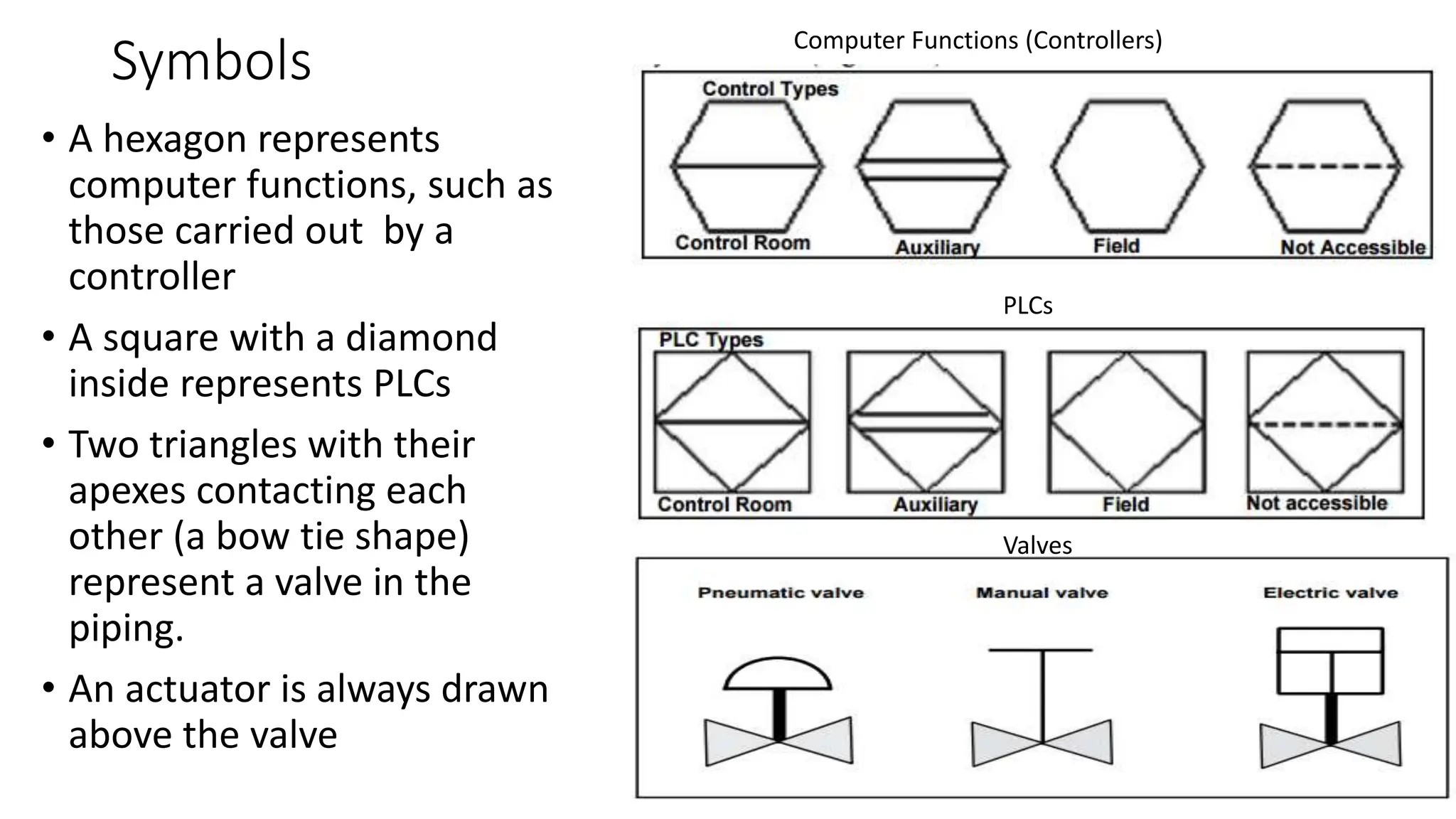 Symbols

• A hexagon represents computer functions, such as those carried out by a controller

• A square with a diamond inside represents PLCs

• Two triangles with their apexes contacting each other (a bow tie shape) represent a valve in the piping.

• An actuator is always drawn above the valve

Computer Functions (Controllers)

Control Types

Control Room

Auxiliary

Field

Not Accessible

PLCs

PLC Types

Control Room

Auxiliary

Field

Not accessible

Valves

Pneumatic valve

Manual valve

Electric valve