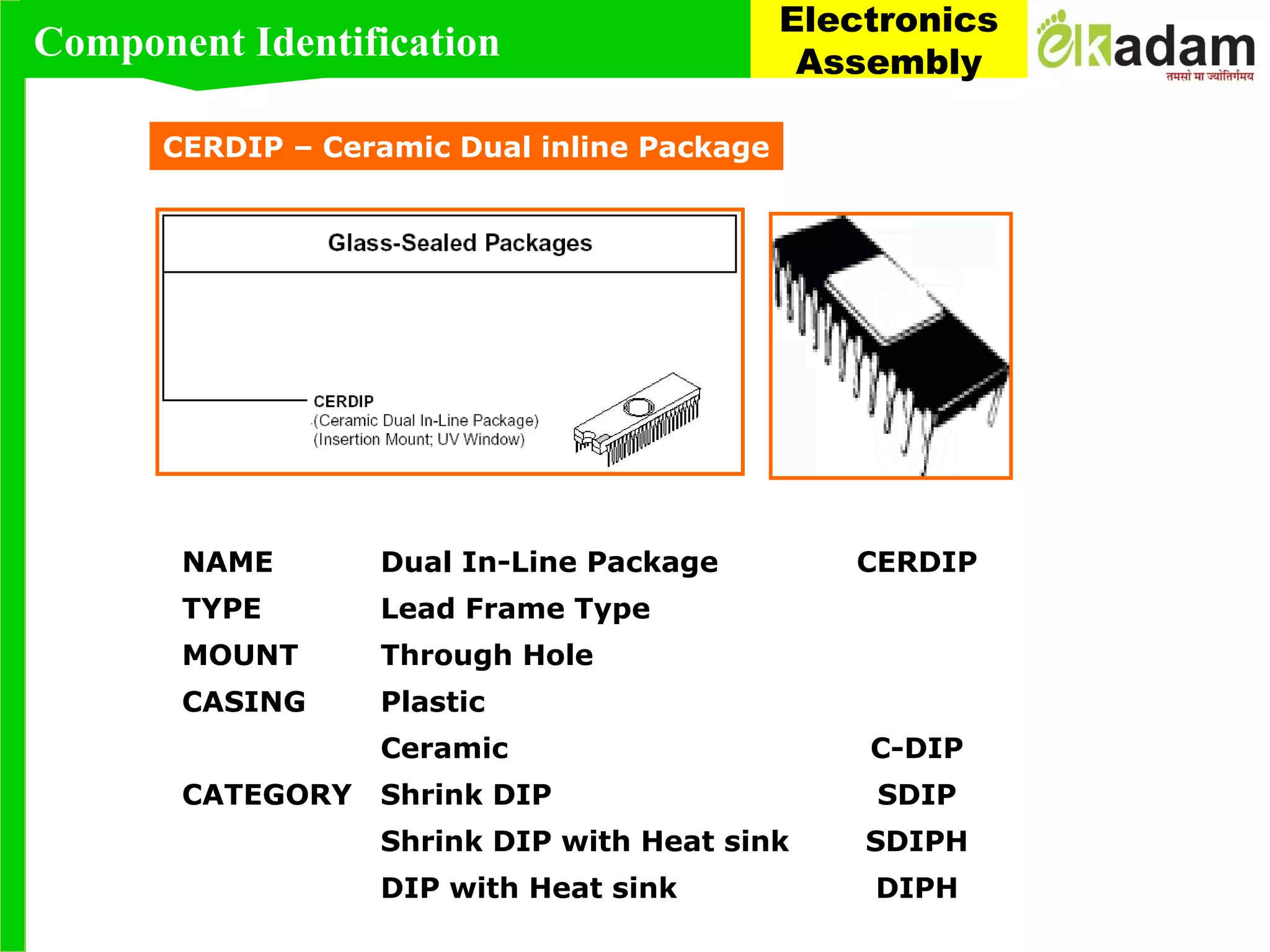 Component Identification

Electronics Assembly

ekadam
तमसो मा ज्योतिर्गमय

CERDIP – Ceramic Dual inline Package

Glass-Sealed Packages

CERDIP
(Ceramic Dual In-Line Package)
(Insertion Mount; UV Window)

| | | |
|---|---|---|
| NAME | Dual In-Line Package | CERDIP |
| TYPE | Lead Frame Type | |
| MOUNT | Through Hole | |
| CASING | Plastic | |
| | Ceramic | C-DIP |
| CATEGORY | Shrink DIP | SDIP |
| | Shrink DIP with Heat sink | SDIPH |
| | DIP with Heat sink | DIPH |