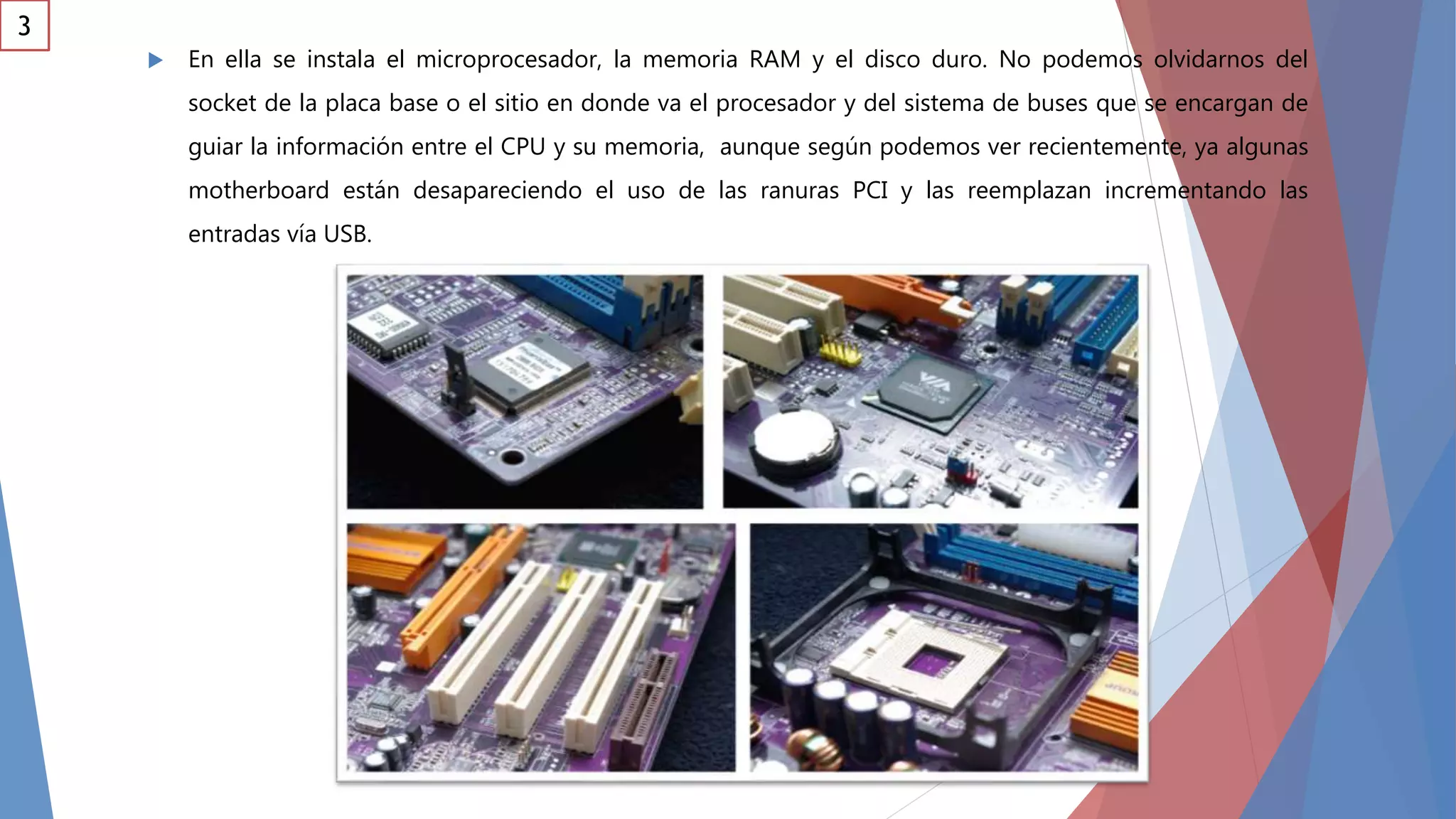 3

En ella se instala el microprocesador, la memoria RAM y el disco duro. No podemos olvidarnos del socket de la placa base o el sitio en donde va el procesador y del sistema de buses que se encargan de guiar la información entre el CPU y su memoria, aunque según podemos ver recientemente, ya algunas motherboard están desapareciendo el uso de las ranuras PCI y las reemplazan incrementando las entradas vía USB.

VIA