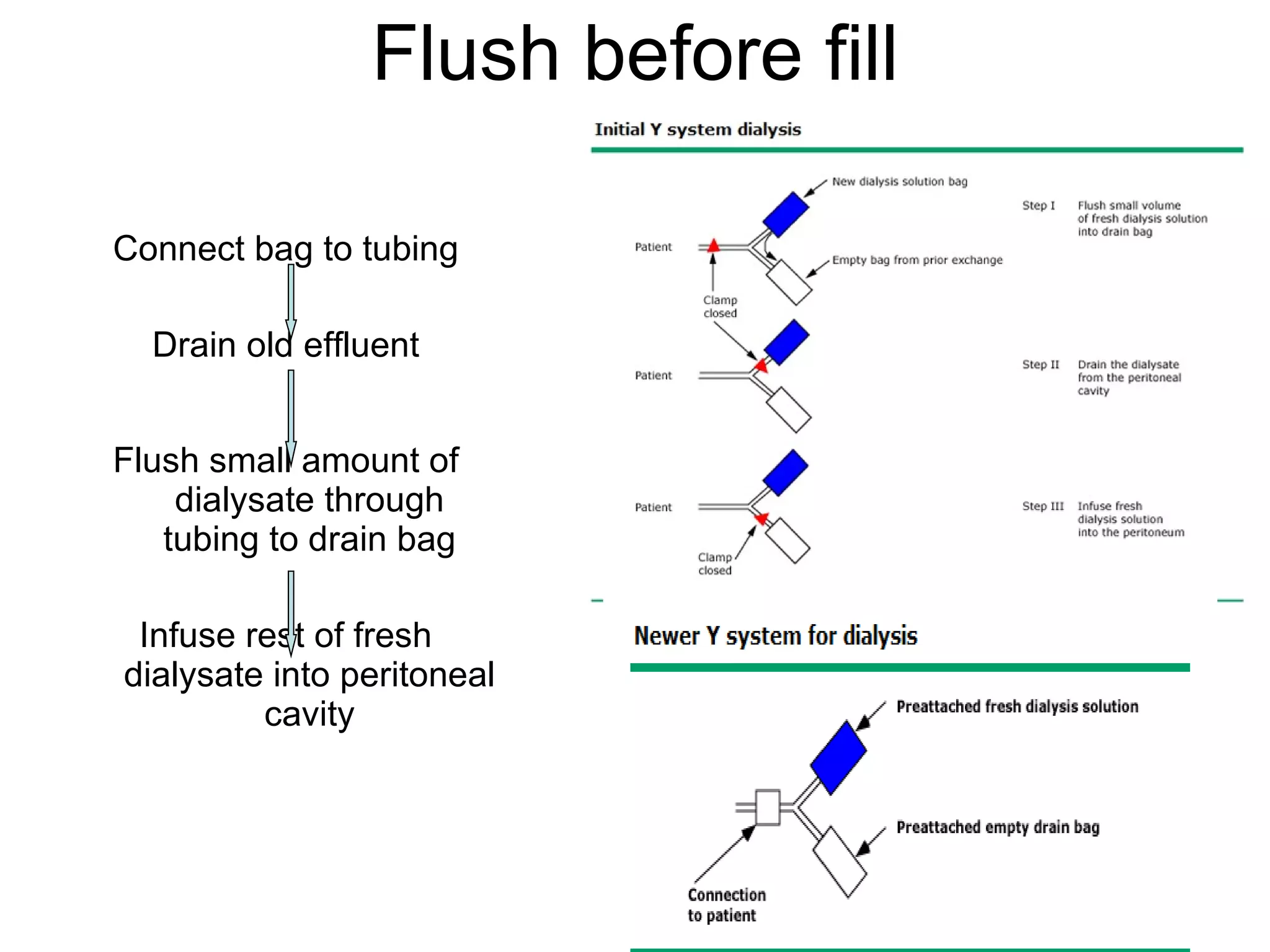 Flush before fill

Connect bag to tubing

Drain old effluent

Flush small amount of dialysate through tubing to drain bag

Infuse rest of fresh dialysate into peritoneal cavity

Initial Y system dialysis

New dialysis solution bag

Patient

Empty bag from prior exchange

Clamp closed

Step I Flush small volume of fresh dialysis solution into drain bag

Patient

Step II Drain the dialysate from the peritoneal cavity

Patient

Clamp closed

Step III Infuse fresh dialysis solution into the peritoneum

Newer Y system for dialysis

Preattached fresh dialysis solution

Preattached empty drain bag

Connection to patient