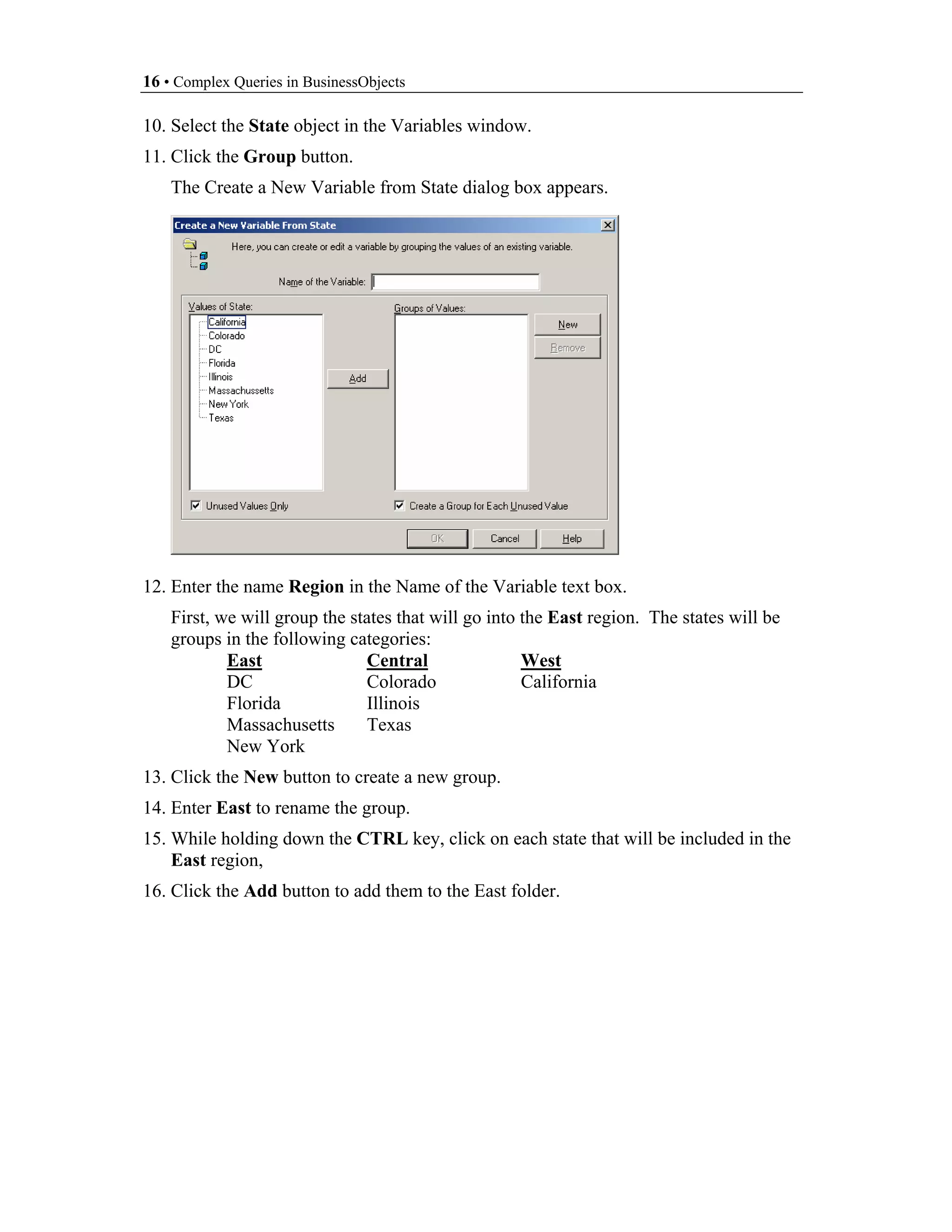 16 • Complex Queries in BusinessObjects

10. Select the State object in the Variables window.

11. Click the Group button.

The Create a New Variable from State dialog box appears.

Create a New Variable From State

Here, you can create or edit a variable by grouping the values of an existing variable.

Name of the Variable:

Values of State:

California
Colorado
DC
Florida
Illinois
Massachussetts
New York
Texas

Add

Groups of Values:

New

Remove

Unused Values Only

Create a Group for Each Unused Value

OK

Cancel

Help

12. Enter the name Region in the Name of the Variable text box.

First, we will group the states that will go into the East region. The states will be groups in the following categories:

| East | Central | West |
|---|---|---|
| DC | Colorado | California |
| Florida | Illinois | |
| Massachusetts | Texas | |
| New York | | |

13. Click the New button to create a new group.

14. Enter East to rename the group.

15. While holding down the CTRL key, click on each state that will be included in the East region,

16. Click the Add button to add them to the East folder.