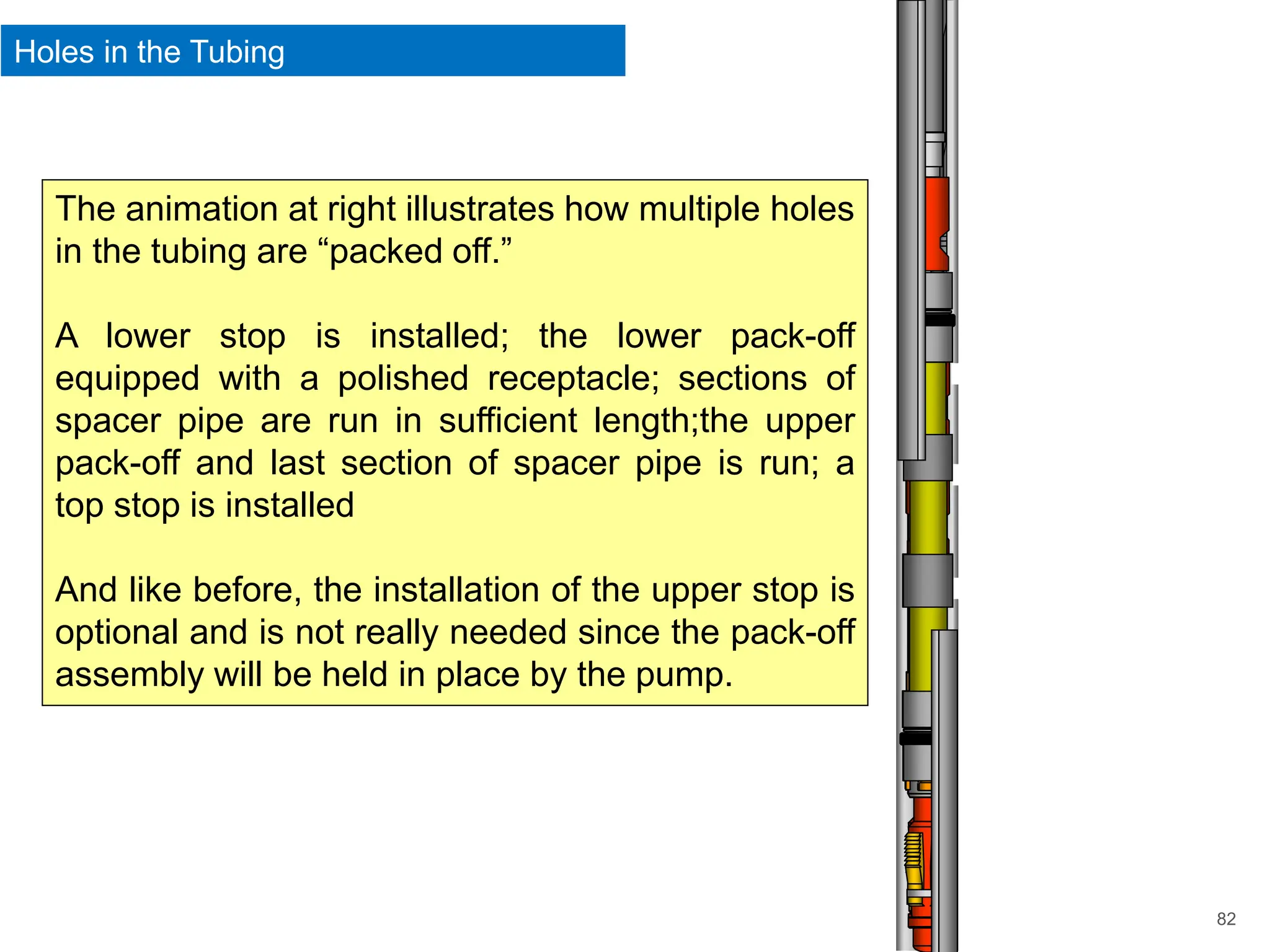 Holes in the Tubing

The animation at right illustrates how multiple holes in the tubing are “packed off.”

A lower stop is installed; the lower pack-off equipped with a polished receptacle; sections of spacer pipe are run in sufficient length;the upper pack-off and last section of spacer pipe is run; a top stop is installed

And like before, the installation of the upper stop is optional and is not really needed since the pack-off assembly will be held in place by the pump.

82