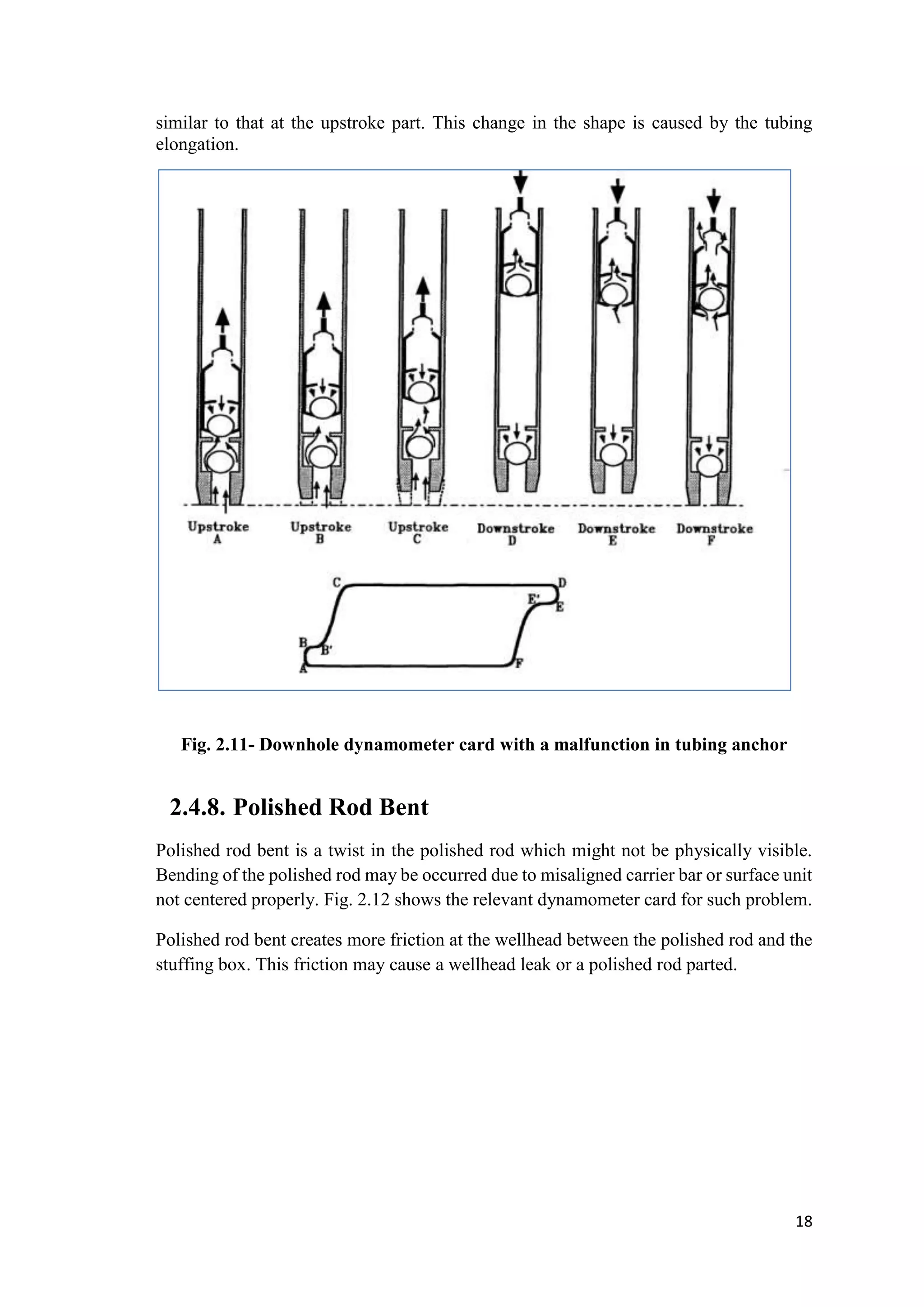 similar to that at the upstroke part. This change in the shape is caused by the tubing elongation.

Upstroke A
Upstroke B
Upstroke C
Downstroke D
Downstroke E
Downstroke F

C
D
E'
E
B
B'
A
F

Fig. 2.11- Downhole dynamometer card with a malfunction in tubing anchor

2.4.8. Polished Rod Bent

Polished rod bent is a twist in the polished rod which might not be physically visible. Bending of the polished rod may be occurred due to misaligned carrier bar or surface unit not centered properly. Fig. 2.12 shows the relevant dynamometer card for such problem.

Polished rod bent creates more friction at the wellhead between the polished rod and the stuffing box. This friction may cause a wellhead leak or a polished rod parted.

18