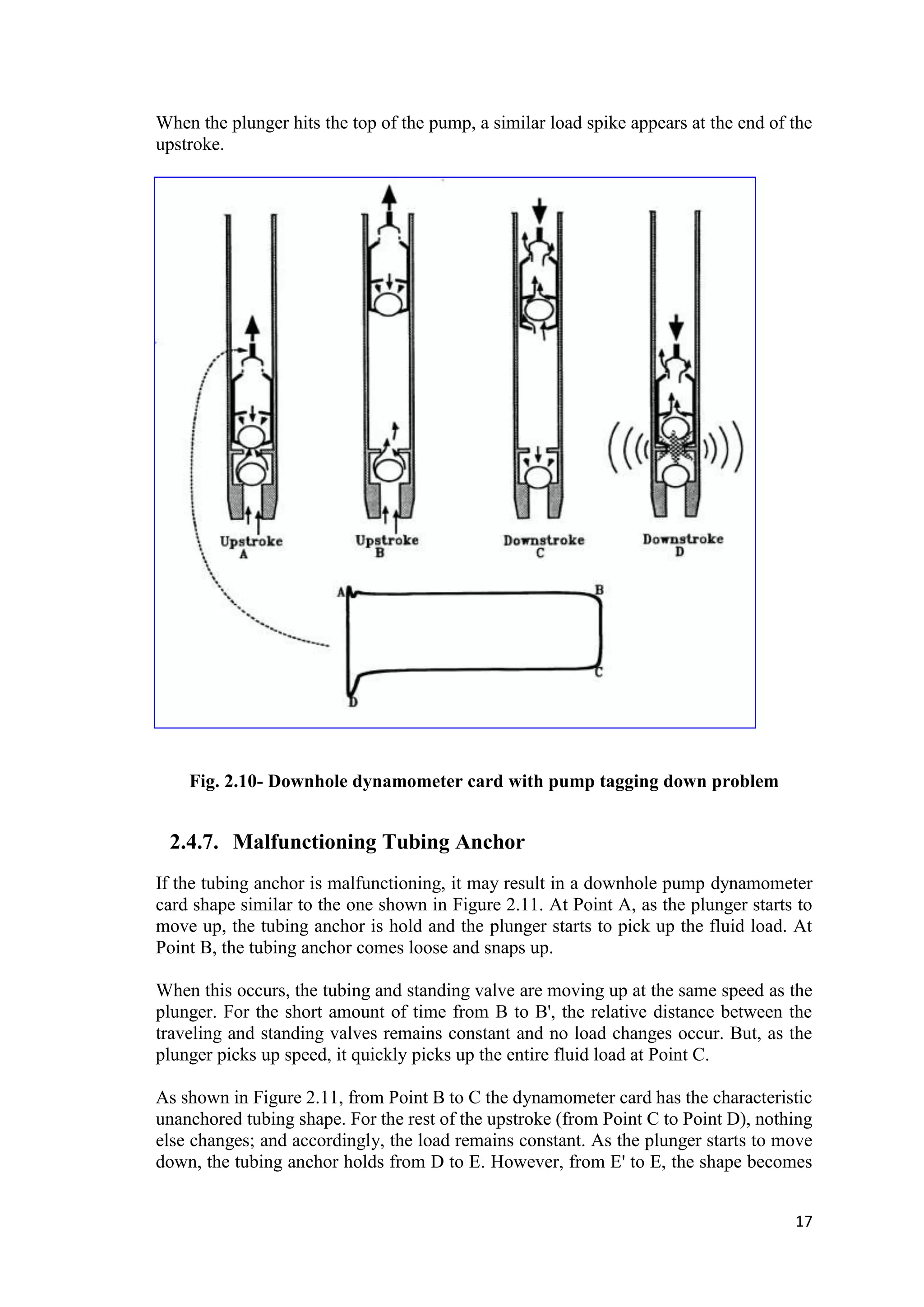 When the plunger hits the top of the pump, a similar load spike appears at the end of the upstroke.

Upstroke
A

Upstroke
B

Downstroke
C

Downstroke
D

A

B

C

D

Fig. 2.10- Downhole dynamometer card with pump tagging down problem

2.4.7. Malfunctioning Tubing Anchor

If the tubing anchor is malfunctioning, it may result in a downhole pump dynamometer card shape similar to the one shown in Figure 2.11. At Point A, as the plunger starts to move up, the tubing anchor is hold and the plunger starts to pick up the fluid load. At Point B, the tubing anchor comes loose and snaps up.

When this occurs, the tubing and standing valve are moving up at the same speed as the plunger. For the short amount of time from B to B', the relative distance between the traveling and standing valves remains constant and no load changes occur. But, as the plunger picks up speed, it quickly picks up the entire fluid load at Point C.

As shown in Figure 2.11, from Point B to C the dynamometer card has the characteristic unanchored tubing shape. For the rest of the upstroke (from Point C to Point D), nothing else changes; and accordingly, the load remains constant. As the plunger starts to move down, the tubing anchor holds from D to E. However, from E' to E, the shape becomes

17