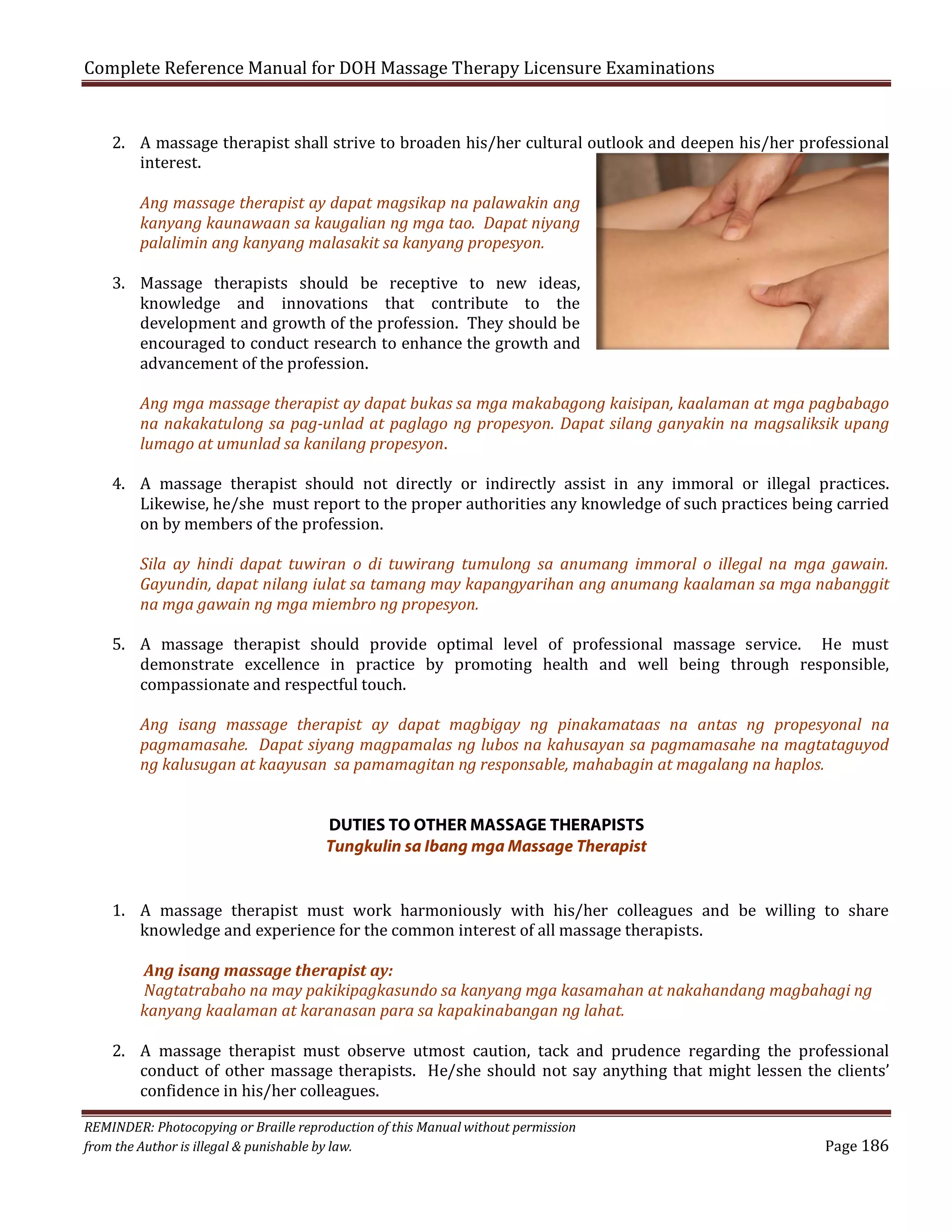 Complete Reference Manual for DOH Massage Therapy Licensure Examinations

2. A massage therapist shall strive to broaden his/her cultural outlook and deepen his/her professional interest.

Ang massage therapist ay dapat magsikap na palawakin ang kanyang kaunawaan sa kaugalian ng mga tao. Dapat niyang palalimin ang kanyang malasakit sa kanyang propesyon.

3. Massage therapists should be receptive to new ideas, knowledge and innovations that contribute to the development and growth of the profession. They should be encouraged to conduct research to enhance the growth and advancement of the profession.

Ang mga massage therapist ay dapat bukas sa mga makabagong kaisipan, kaalaman at mga pagbabago na nakakatulong sa pag-unlad at paglago ng propesyon. Dapat silang ganyakin na magsaliksik upang lumago at umunlad sa kanilang propesyon.

4. A massage therapist should not directly or indirectly assist in any immoral or illegal practices. Likewise, he/she must report to the proper authorities any knowledge of such practices being carried on by members of the profession.

Sila ay hindi dapat tuwiran o di tuwirang tumulong sa anumang immoral o illegal na mga gawain. Gayundin, dapat nilang iulat sa tamang may kapangyarihan ang anumang kaalaman sa mga nabanggit na mga gawain ng mga miembro ng propesyon.

5. A massage therapist should provide optimal level of professional massage service. He must demonstrate excellence in practice by promoting health and well being through responsible, compassionate and respectful touch.

Ang isang massage therapist ay dapat magbigay ng pinakamataas na antas ng propesyonal na pagmamasahe. Dapat siyang magpamalas ng lubos na kahusayan sa pagmamasahe na magtataguyod ng kalusugan at kaayusan sa pamamagitan ng responsable, mahabagin at magalang na haplos.

DUTIES TO OTHER MASSAGE THERAPISTS
Tungkulin sa Ibang mga Massage Therapist

1. A massage therapist must work harmoniously with his/her colleagues and be willing to share knowledge and experience for the common interest of all massage therapists.

Ang isang massage therapist ay:
Nagtatrabaho na may pakikipagkasundo sa kanyang mga kasamahan at nakahandang magbahagi ng kanyang kaalaman at karanasan para sa kapakinabangan ng lahat.

2. A massage therapist must observe utmost caution, tack and prudence regarding the professional conduct of other massage therapists. He/she should not say anything that might lessen the clients' confidence in his/her colleagues.

REMINDER: Photocopying or Braille reproduction of this Manual without permission from the Author is illegal & punishable by law.

Page 186