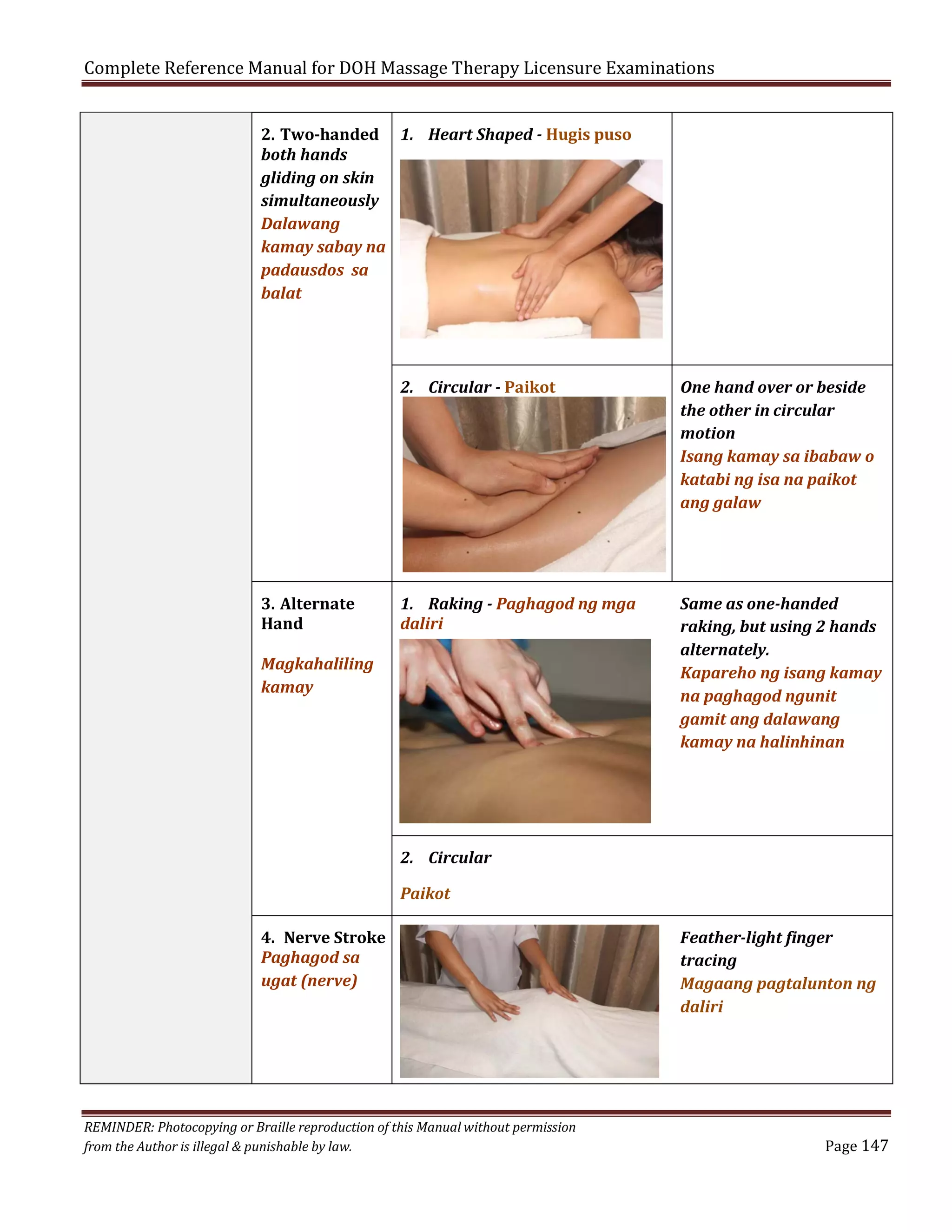 Complete Reference Manual for DOH Massage Therapy Licensure Examinations

| | | | |
|---|---|---|---|
| | 2. Two-handed both hands gliding on skin simultaneously Dalawang kamay sabay na padausdos sa balat | 1. Heart Shaped - Hugis puso | |
| | | 2. Circular - Paikot | One hand over or beside the other in circular motion Isang kamay sa ibabaw o katabi ng isa na paikot ang galaw |
| | 3. Alternate Hand Magkahaliling kamay | 1. Raking - Paghagod ng mga daliri | Same as one-handed raking, but using 2 hands alternately. Kapareho ng isang kamay na paghagod ngunit gamit ang dalawang kamay na halinhinan |
| | | 2. Circular Paikot | |
| | 4. Nerve Stroke Paghagod sa ugat (nerve) | | Feather-light finger tracing Magaang pagtalunton ng daliri |

REMINDER: Photocopying or Braille reproduction of this Manual without permission from the Author is illegal & punishable by law.

Page 147