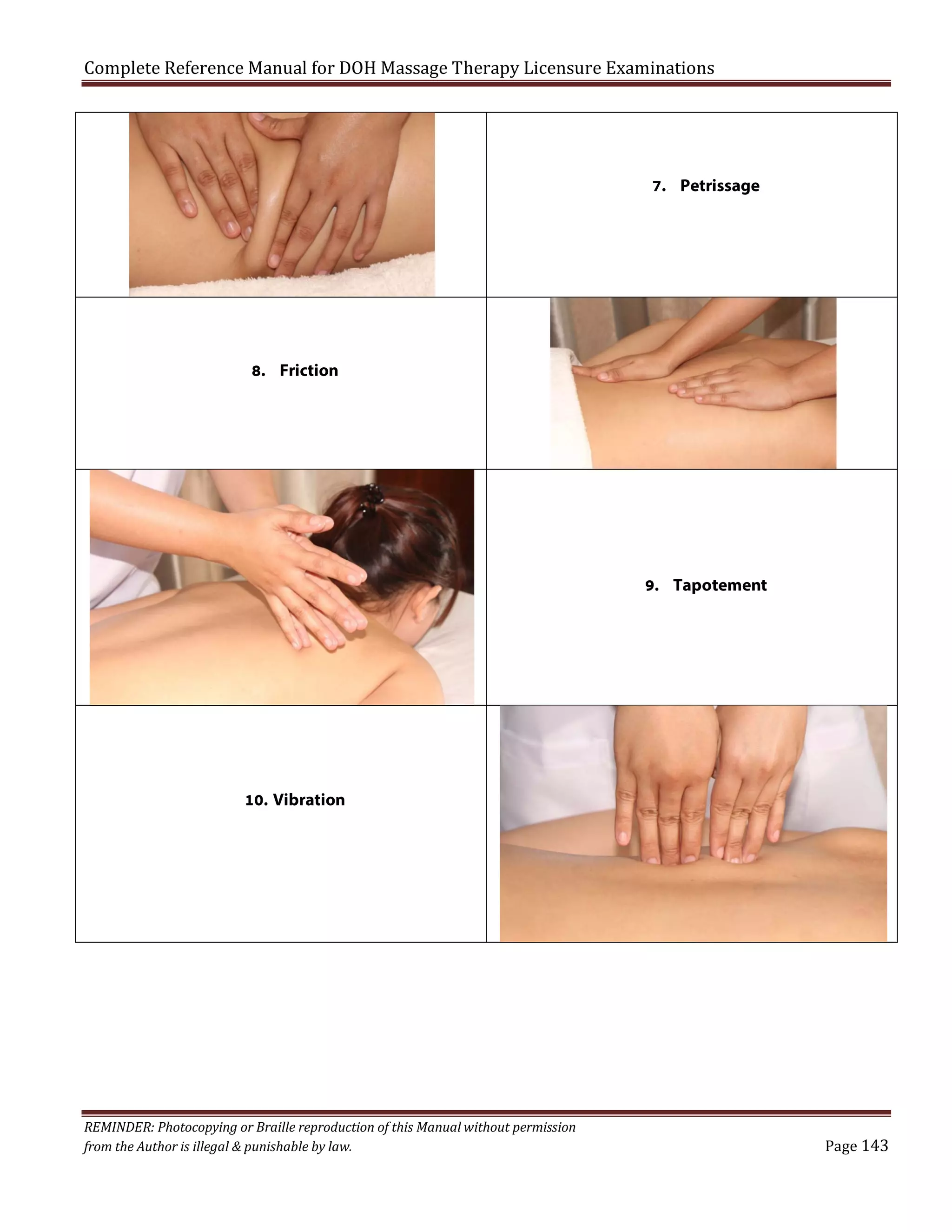 Complete Reference Manual for DOH Massage Therapy Licensure Examinations

| | |
|---|---|
| | 7. Petrissage |
| 8. Friction | |
| | 9. Tapotement |
| 10. Vibration | |

REMINDER: Photocopying or Braille reproduction of this Manual without permission from the Author is illegal & punishable by law.

Page 143