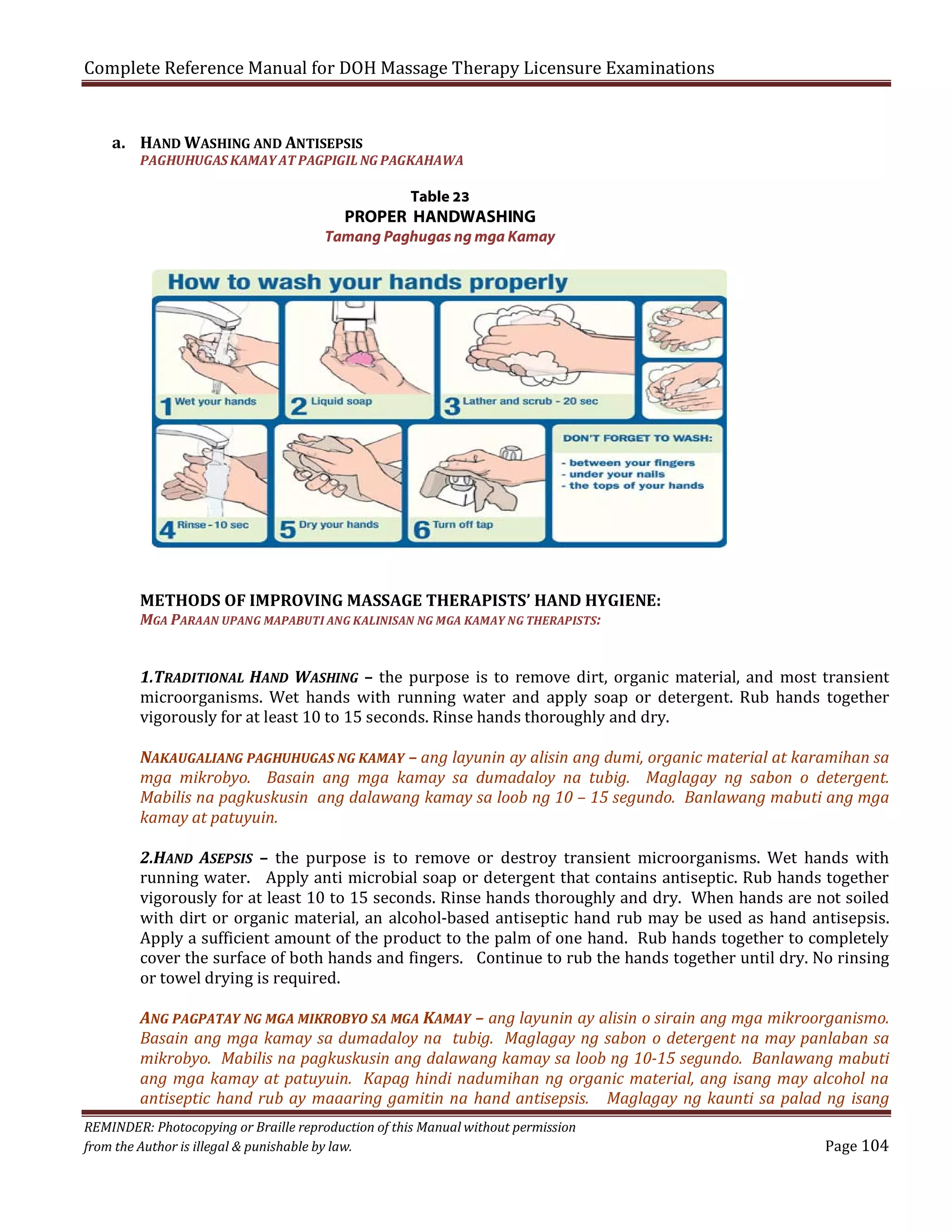 Complete Reference Manual for DOH Massage Therapy Licensure Examinations

a. HAND WASHING AND ANTISEPSIS
PAGHUHUGAS KAMAY AT PAGPIGIL NG PAGKAHAWA

Table 23
PROPER HANDWASHING
Tamang Paghugas ng mga Kamay

How to wash your hands properly

1 Wet your hands
2 Liquid soap
3 Lather and scrub - 20 sec
4 Rinse - 10 sec
5 Dry your hands
6 Turn off tap

DON'T FORGET TO WASH:
- between your fingers
- under your nails
- the tops of your hands

METHODS OF IMPROVING MASSAGE THERAPISTS' HAND HYGIENE:
MGA PARAAN UPANG MAPABUTI ANG KALINISAN NG MGA KAMAY NG THERAPISTS:

1.TRADITIONAL HAND WASHING – the purpose is to remove dirt, organic material, and most transient microorganisms. Wet hands with running water and apply soap or detergent. Rub hands together vigorously for at least 10 to 15 seconds. Rinse hands thoroughly and dry.

NAKAUGALIANG PAGHUHUGAS NG KAMAY – ang layunin ay alisin ang dumi, organic material at karamihan sa mga mikrobyo. Basain ang mga kamay sa dumadaloy na tubig. Maglagay ng sabon o detergent. Mabilis na pagkuskusin ang dalawang kamay sa loob ng 10 – 15 segundo. Banlawang mabuti ang mga kamay at patuyuin.

2.HAND ASEPSIS – the purpose is to remove or destroy transient microorganisms. Wet hands with running water. Apply anti microbial soap or detergent that contains antiseptic. Rub hands together vigorously for at least 10 to 15 seconds. Rinse hands thoroughly and dry. When hands are not soiled with dirt or organic material, an alcohol-based antiseptic hand rub may be used as hand antisepsis. Apply a sufficient amount of the product to the palm of one hand. Rub hands together to completely cover the surface of both hands and fingers. Continue to rub the hands together until dry. No rinsing or towel drying is required.

ANG PAGPATAY NG MGA MIKROBYO SA MGA KAMAY – ang layunin ay alisin o sirain ang mga mikroorganismo. Basain ang mga kamay sa dumadaloy na tubig. Maglagay ng sabon o detergent na may panlaban sa mikrobyo. Mabilis na pagkuskusin ang dalawang kamay sa loob ng 10-15 segundo. Banlawang mabuti ang mga kamay at patuyuin. Kapag hindi nadumihan ng organic material, ang isang may alcohol na antiseptic hand rub ay maaaring gamitin na hand antisepsis. Maglagay ng kaunti sa palad ng isang

REMINDER: Photocopying or Braille reproduction of this Manual without permission from the Author is illegal & punishable by law.
Page 104