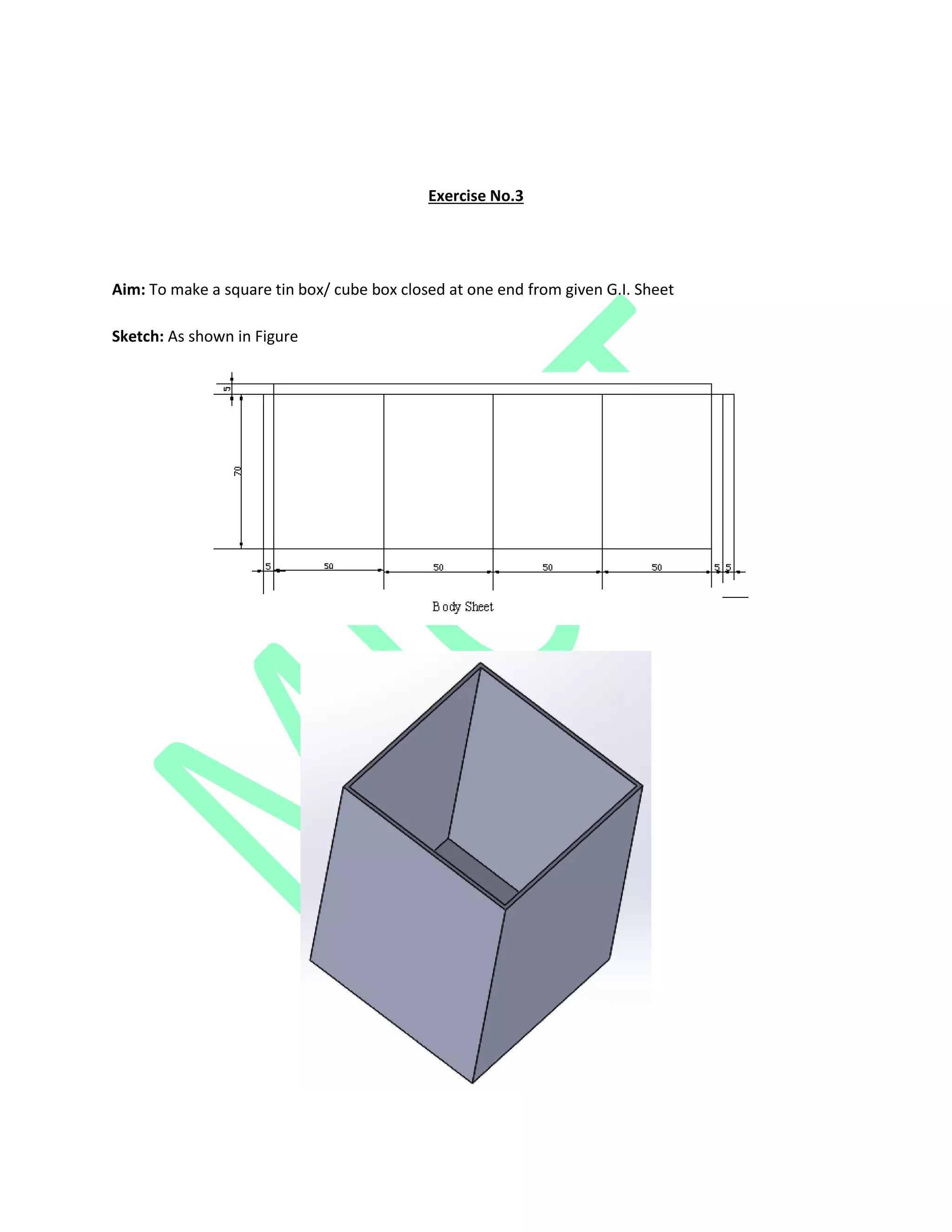 Exercise No.3

Aim: To make a square tin box/ cube box closed at one end from given G.I. Sheet

Sketch: As shown in Figure

5

70

5 50 50 50 50 5 5

Body Sheet