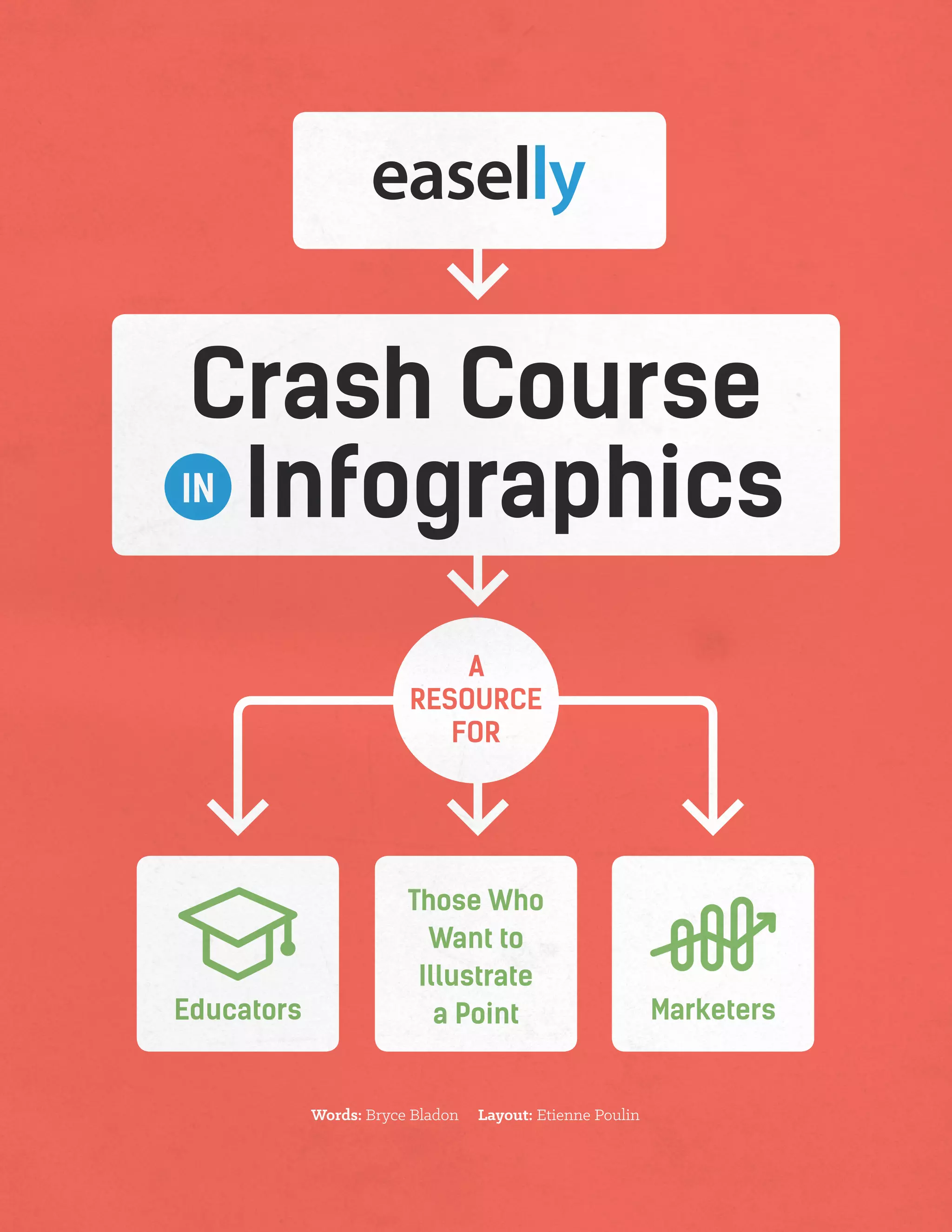 easelly

Crash Course IN Infographics

A RESOURCE FOR

Educators

Those Who Want to Illustrate a Point

Marketers

Words: Bryce Bladon Layout: Etienne Poulin