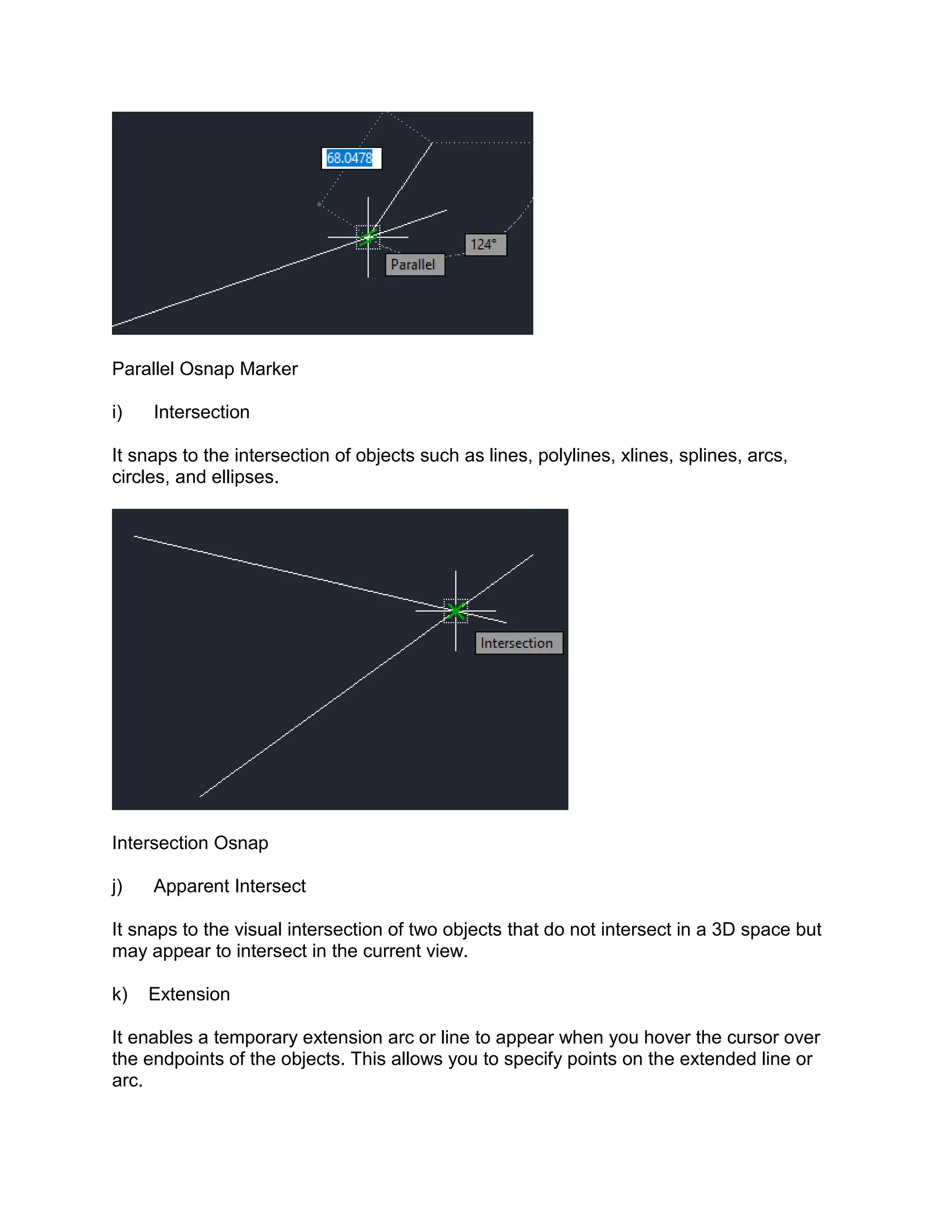 68.0478

124°

Parallel

Parallel Osnap Marker

i) Intersection

It snaps to the intersection of objects such as lines, polylines, xlines, splines, arcs, circles, and ellipses.

Intersection

Intersection Osnap

j) Apparent Intersect

It snaps to the visual intersection of two objects that do not intersect in a 3D space but may appear to intersect in the current view.

k) Extension

It enables a temporary extension arc or line to appear when you hover the cursor over the endpoints of the objects. This allows you to specify points on the extended line or arc.