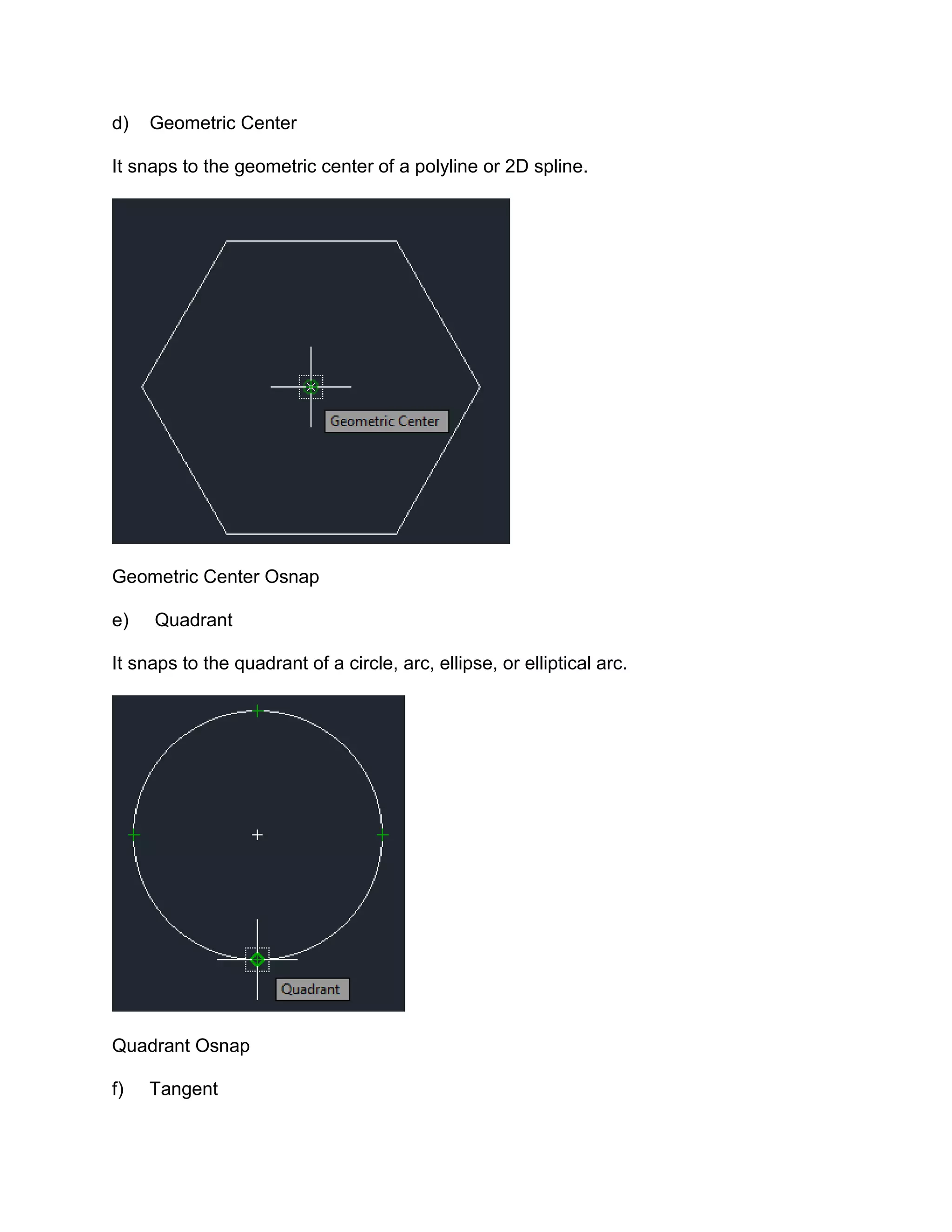 d) Geometric Center

It snaps to the geometric center of a polyline or 2D spline.

Geometric Center

Geometric Center Osnap

e) Quadrant

It snaps to the quadrant of a circle, arc, ellipse, or elliptical arc.

Quadrant

Quadrant Osnap

f) Tangent