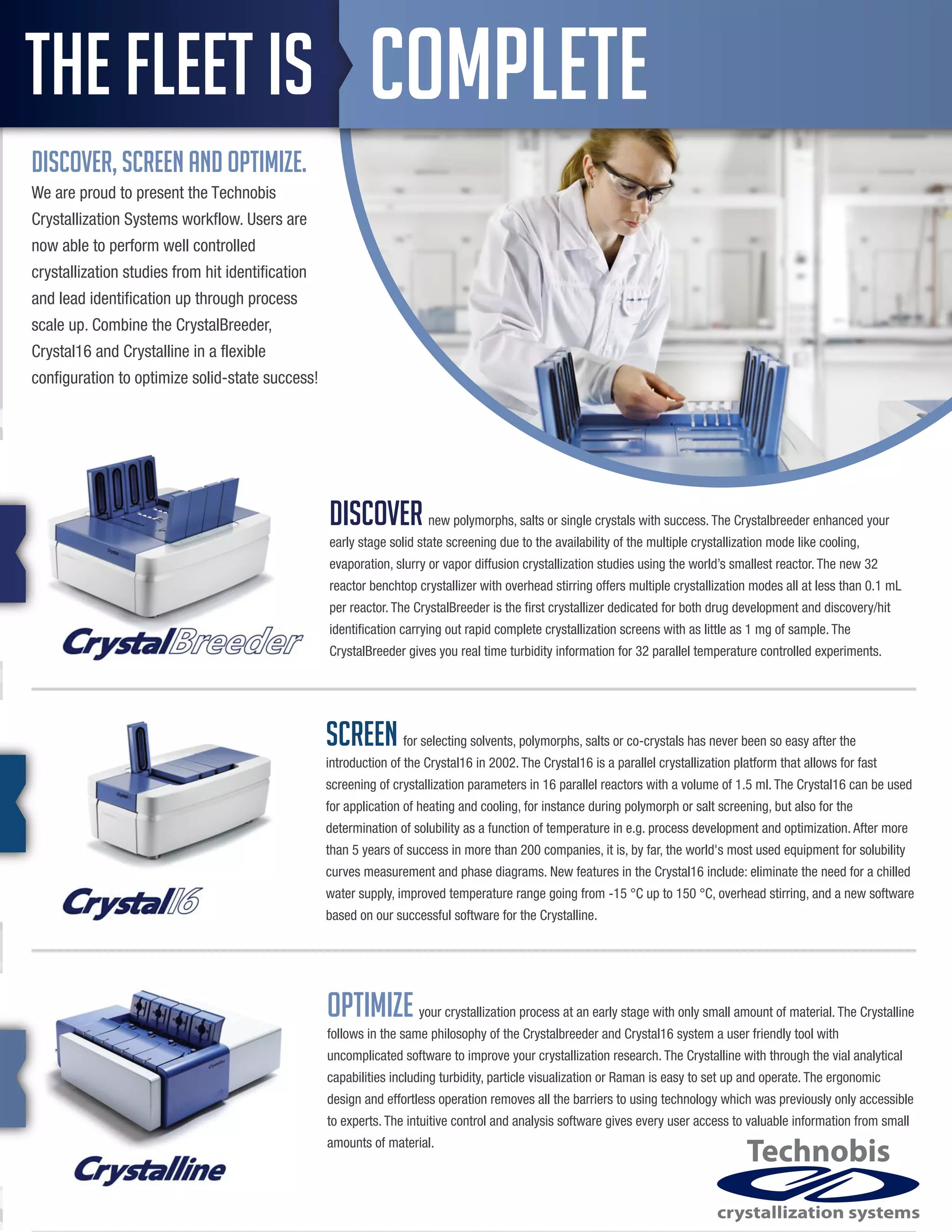 THE FLEET IS COMPLETE

DISCOVER, SCREEN AND OPTIMIZE.
We are proud to present the Technobis Crystallization Systems workflow. Users are now able to perform well controlled crystallization studies from hit identification and lead identification up through process scale up. Combine the CrystalBreeder, Crystal16 and Crystalline in a flexible configuration to optimize solid-state success!

CrystalBreeder

DISCOVER new polymorphs, salts or single crystals with success. The Crystalbreeder enhanced your early stage solid state screening due to the availability of the multiple crystallization mode like cooling, evaporation, slurry or vapor diffusion crystallization studies using the world's smallest reactor. The new 32 reactor benchtop crystallizer with overhead stirring offers multiple crystallization modes all at less than 0.1 mL per reactor. The CrystalBreeder is the first crystallizer dedicated for both drug development and discovery/hit identification carrying out rapid complete crystallization screens with as little as 1 mg of sample. The CrystalBreeder gives you real time turbidity information for 32 parallel temperature controlled experiments.

Crystal16

SCREEN for selecting solvents, polymorphs, salts or co-crystals has never been so easy after the introduction of the Crystal16 in 2002. The Crystal16 is a parallel crystallization platform that allows for fast screening of crystallization parameters in 16 parallel reactors with a volume of 1.5 ml. The Crystal16 can be used for application of heating and cooling, for instance during polymorph or salt screening, but also for the determination of solubility as a function of temperature in e.g. process development and optimization. After more than 5 years of success in more than 200 companies, it is, by far, the world's most used equipment for solubility curves measurement and phase diagrams. New features in the Crystal16 include: eliminate the need for a chilled water supply, improved temperature range going from -15 °C up to 150 °C, overhead stirring, and a new software based on our successful software for the Crystalline.

Crystalline

OPTIMIZE your crystallization process at an early stage with only small amount of material. The Crystalline follows in the same philosophy of the Crystalbreeder and Crystal16 system a user friendly tool with uncomplicated software to improve your crystallization research. The Crystalline with through the vial analytical capabilities including turbidity, particle visualization or Raman is easy to set up and operate. The ergonomic design and effortless operation removes all the barriers to using technology which was previously only accessible to experts. The intuitive control and analysis software gives every user access to valuable information from small amounts of material.

Technobis
crystallization systems