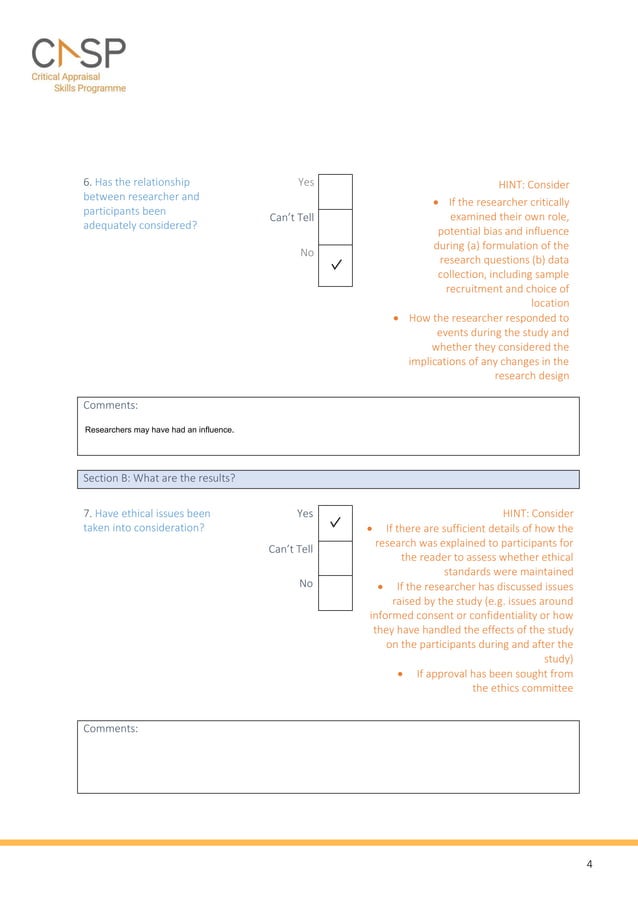 CASP
Critical Appraisal
Skills Programme

6. Has the relationship between researcher and participants been adequately considered?

Yes

Can't Tell

No ✓

HINT: Consider
• If the researcher critically examined their own role, potential bias and influence during (a) formulation of the research questions (b) data collection, including sample recruitment and choice of location
• How the researcher responded to events during the study and whether they considered the implications of any changes in the research design

Comments:

Researchers may have had an influence.

Section B: What are the results?

7. Have ethical issues been taken into consideration?

Yes ✓

Can't Tell

No

HINT: Consider
• If there are sufficient details of how the research was explained to participants for the reader to assess whether ethical standards were maintained
• If the researcher has discussed issues raised by the study (e.g. issues around informed consent or confidentiality or how they have handled the effects of the study on the participants during and after the study)
• If approval has been sought from the ethics committee

Comments:

4