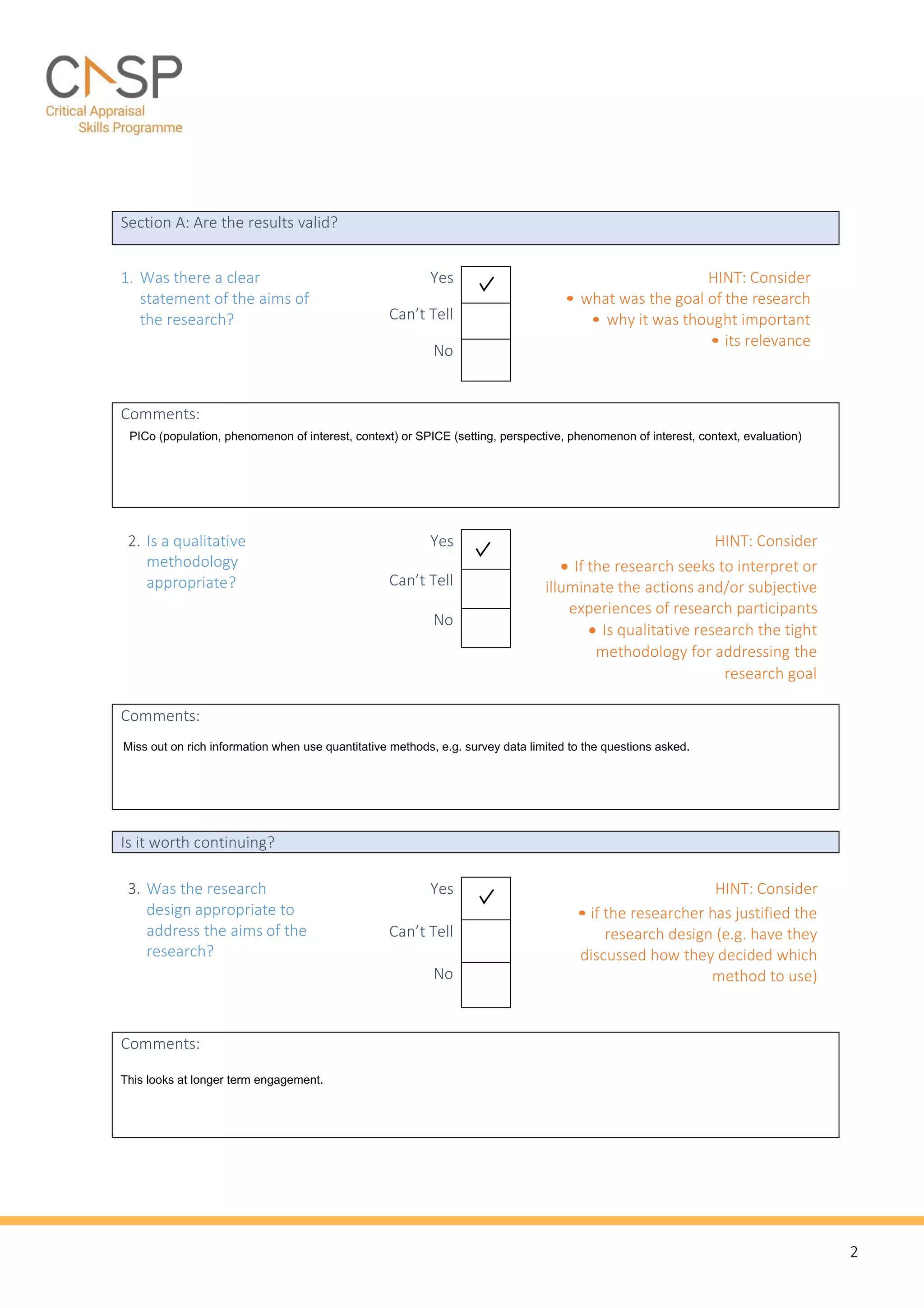 CASP
Critical Appraisal
Skills Programme

Section A: Are the results valid?

1. Was there a clear statement of the aims of the research?

Yes ✓
Can't Tell
No

HINT: Consider
• what was the goal of the research
• why it was thought important
• its relevance

Comments:
PICo (population, phenomenon of interest, context) or SPICE (setting, perspective, phenomenon of interest, context, evaluation)

2. Is a qualitative methodology appropriate?

Yes ✓
Can't Tell
No

HINT: Consider
• If the research seeks to interpret or illuminate the actions and/or subjective experiences of research participants
• Is qualitative research the tight methodology for addressing the research goal

Comments:
Miss out on rich information when use quantitative methods, e.g. survey data limited to the questions asked.

Is it worth continuing?

3. Was the research design appropriate to address the aims of the research?

Yes ✓
Can't Tell
No

HINT: Consider
• if the researcher has justified the research design (e.g. have they discussed how they decided which method to use)

Comments:
This looks at longer term engagement.

2