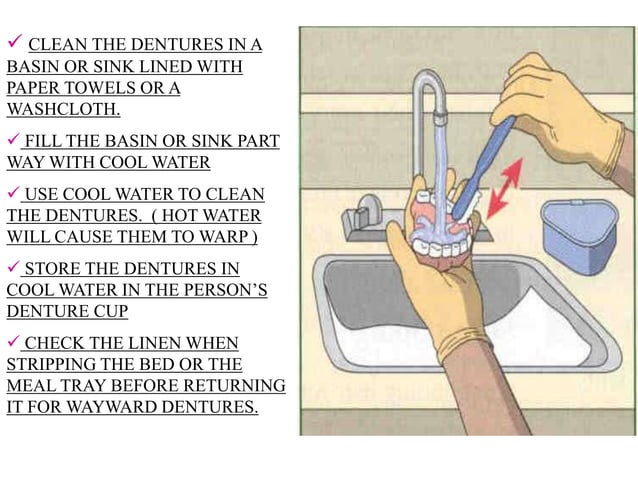 ✓ CLEAN THE DENTURES IN A BASIN OR SINK LINED WITH PAPER TOWELS OR A WASHCLOTH.

✓ FILL THE BASIN OR SINK PART WAY WITH COOL WATER

✓ USE COOL WATER TO CLEAN THE DENTURES. ( HOT WATER WILL CAUSE THEM TO WARP )

✓ STORE THE DENTURES IN COOL WATER IN THE PERSON'S DENTURE CUP

✓ CHECK THE LINEN WHEN STRIPPING THE BED OR THE MEAL TRAY BEFORE RETURNING IT FOR WAYWARD DENTURES.