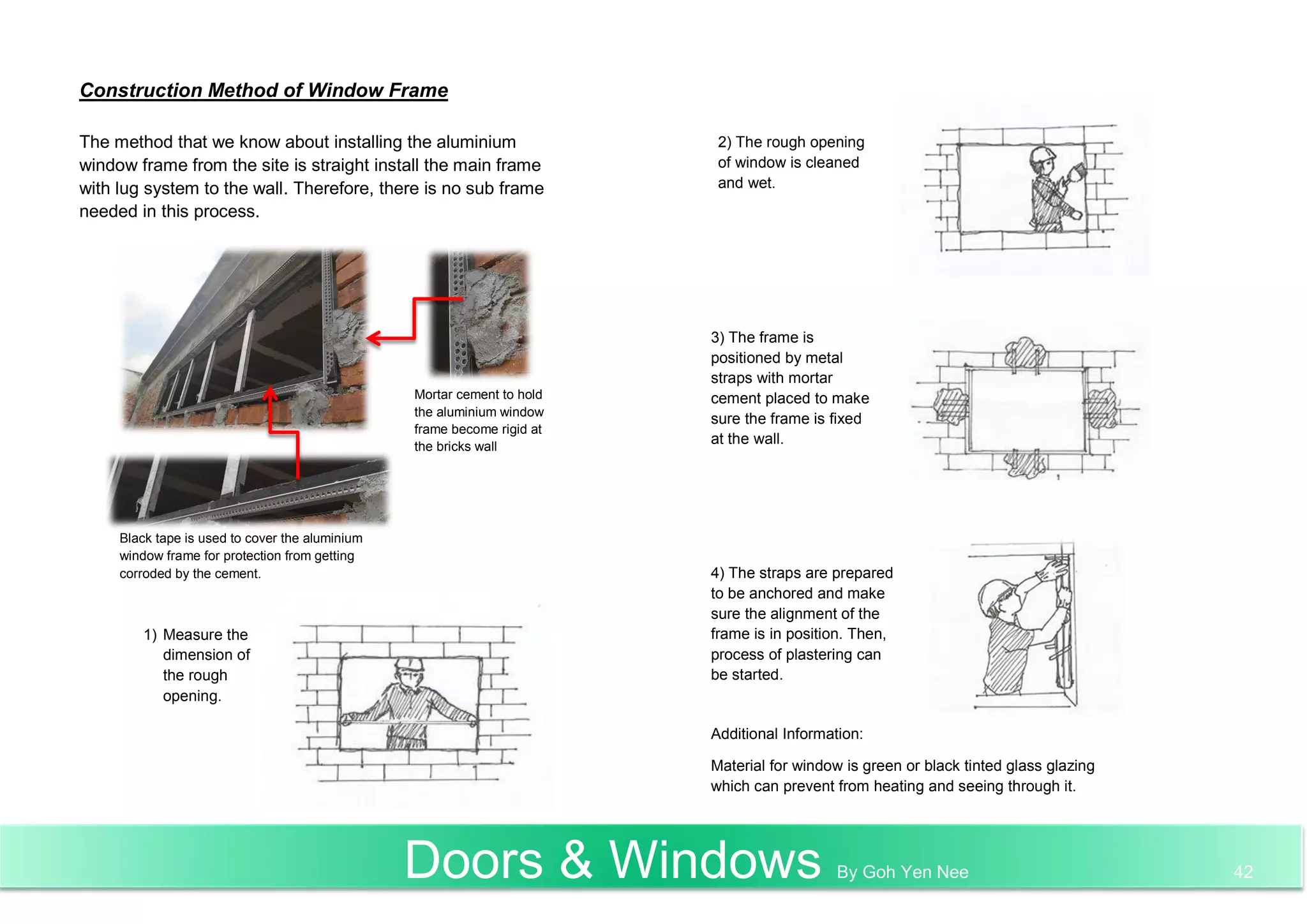 Construction Method of Window Frame

The method that we know about installing the aluminium window frame from the site is straight install the main frame with lug system to the wall. Therefore, there is no sub frame needed in this process.

Mortar cement to hold the aluminium window frame become rigid at the bricks wall

Black tape is used to cover the aluminium window frame for protection from getting corroded by the cement.

1) Measure the dimension of the rough opening.

2) The rough opening of window is cleaned and wet.

3) The frame is positioned by metal straps with mortar cement placed to make sure the frame is fixed at the wall.

4) The straps are prepared to be anchored and make sure the alignment of the frame is in position. Then, process of plastering can be started.

Additional Information:

Material for window is green or black tinted glass glazing which can prevent from heating and seeing through it.

Doors & Windows By Goh Yen Nee 42