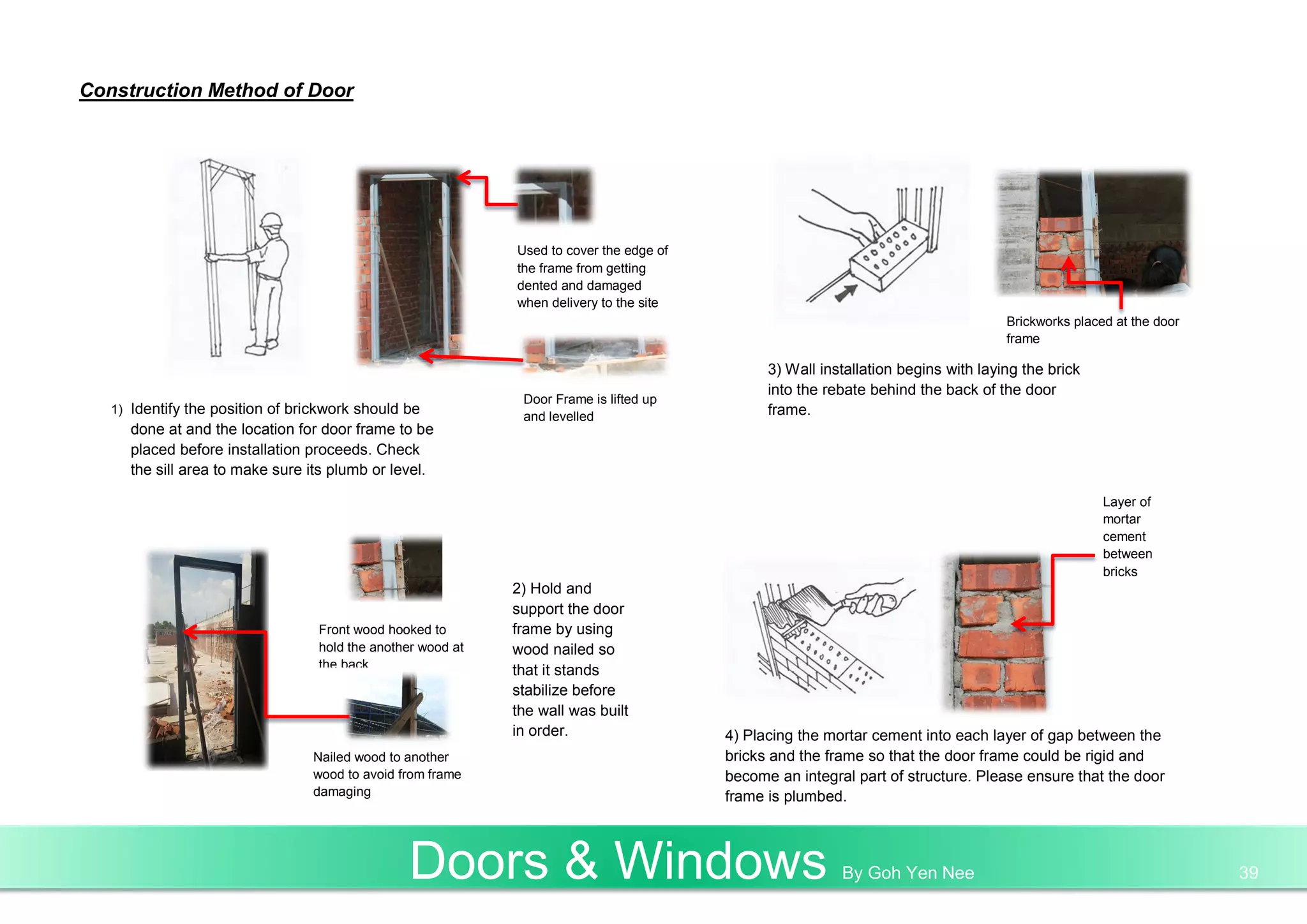 Construction Method of Door

Used to cover the edge of the frame from getting dented and damaged when delivery to the site

Door Frame is lifted up and levelled

1) Identify the position of brickwork should be done at and the location for door frame to be placed before installation proceeds. Check the sill area to make sure its plumb or level.

Brickworks placed at the door frame

3) Wall installation begins with laying the brick into the rebate behind the back of the door frame.

Front wood hooked to hold the another wood at the back

Nailed wood to another wood to avoid from frame damaging

2) Hold and support the door frame by using wood nailed so that it stands stabilize before the wall was built in order.

Layer of mortar cement between bricks

4) Placing the mortar cement into each layer of gap between the bricks and the frame so that the door frame could be rigid and become an integral part of structure. Please ensure that the door frame is plumbed.

Doors & Windows By Goh Yen Nee

39