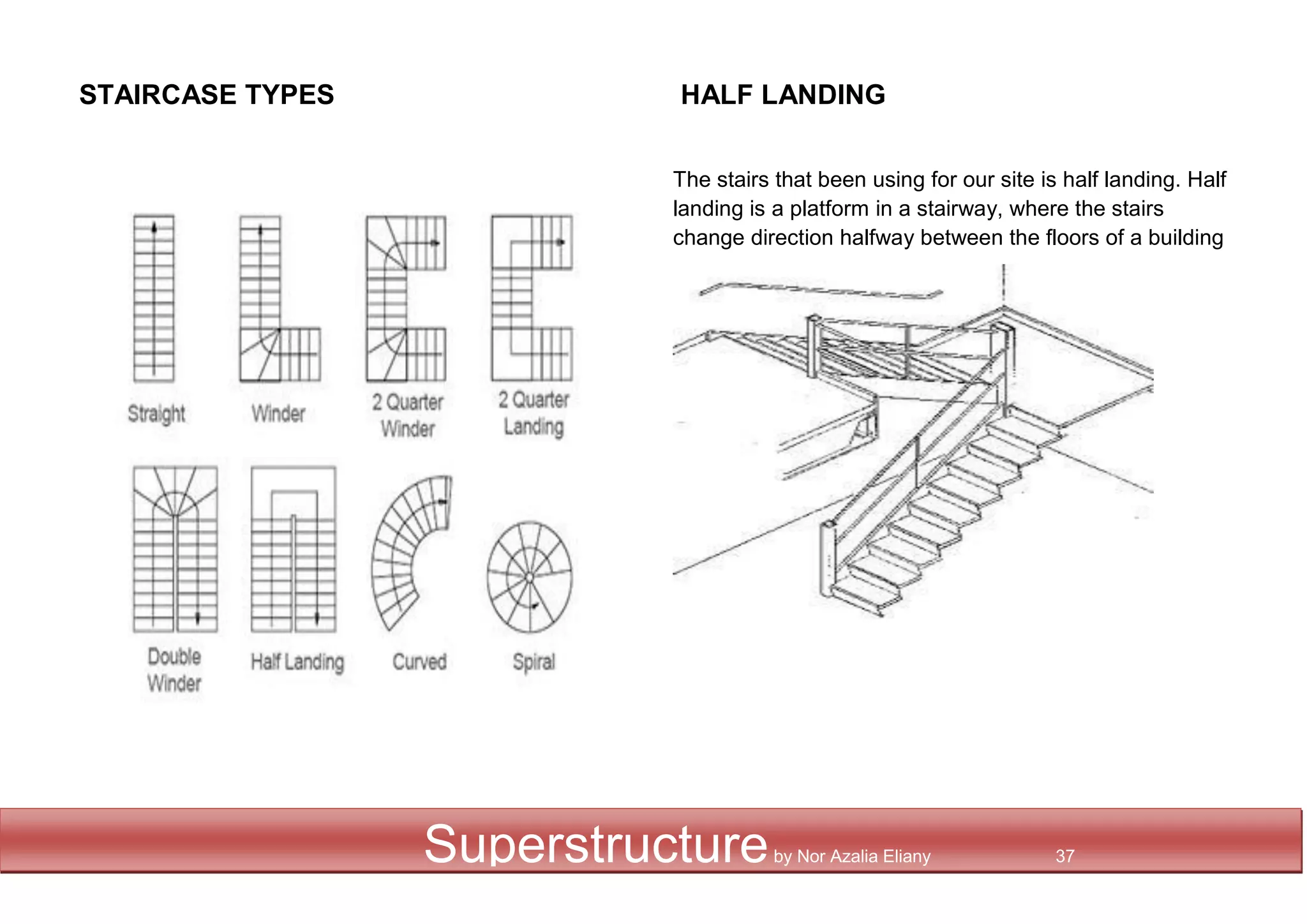 STAIRCASE TYPES

Straight

Winder

2 Quarter Winder

2 Quarter Landing

Double Winder

Half Landing

Curved

Spiral

HALF LANDING

The stairs that been using for our site is half landing. Half landing is a platform in a stairway, where the stairs change direction halfway between the floors of a building

Superstructure by Nor Azalia Eliany 37