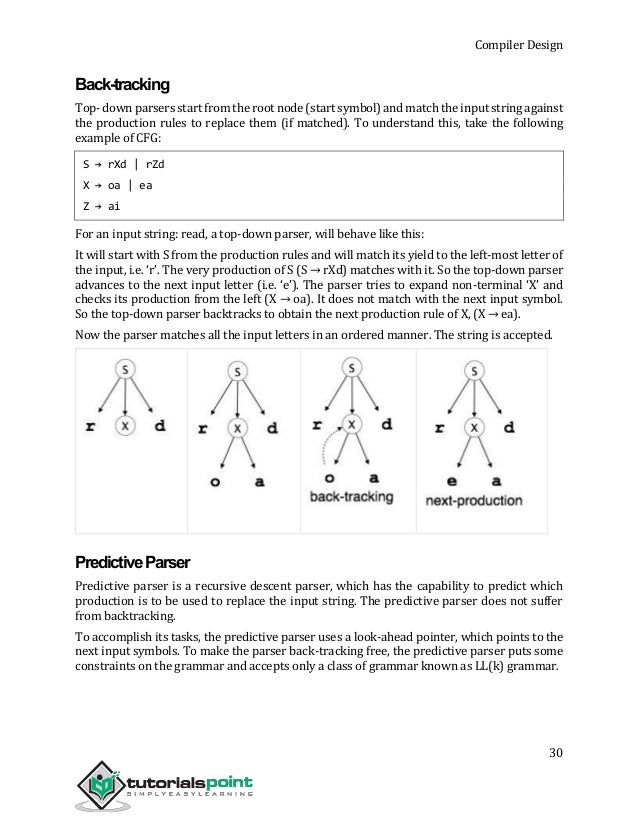 Compiler Design

Back-tracking

Top- down parsers start from the root node (start symbol) and match the input string against the production rules to replace them (if matched). To understand this, take the following example of CFG:

S → rXd | rZd

X → oa | ea

Z → ai

For an input string: read, a top-down parser, will behave like this:

It will start with S from the production rules and will match its yield to the left-most letter of the input, i.e. 'r'. The very production of S (S → rXd) matches with it. So the top-down parser advances to the next input letter (i.e. 'e'). The parser tries to expand non-terminal 'X' and checks its production from the left (X → oa). It does not match with the next input symbol. So the top-down parser backtracks to obtain the next production rule of X, (X → ea).

Now the parser matches all the input letters in an ordered manner. The string is accepted.

S
r X d

S
r X d
o a

S
r X d
o a
back-tracking

S
r X d
e a
next-production

Predictive Parser

Predictive parser is a recursive descent parser, which has the capability to predict which production is to be used to replace the input string. The predictive parser does not suffer from backtracking.

To accomplish its tasks, the predictive parser uses a look-ahead pointer, which points to the next input symbols. To make the parser back-tracking free, the predictive parser puts some constraints on the grammar and accepts only a class of grammar known as LL(k) grammar.

30

tutorialspoint
SIMPLYEASYLEARNING