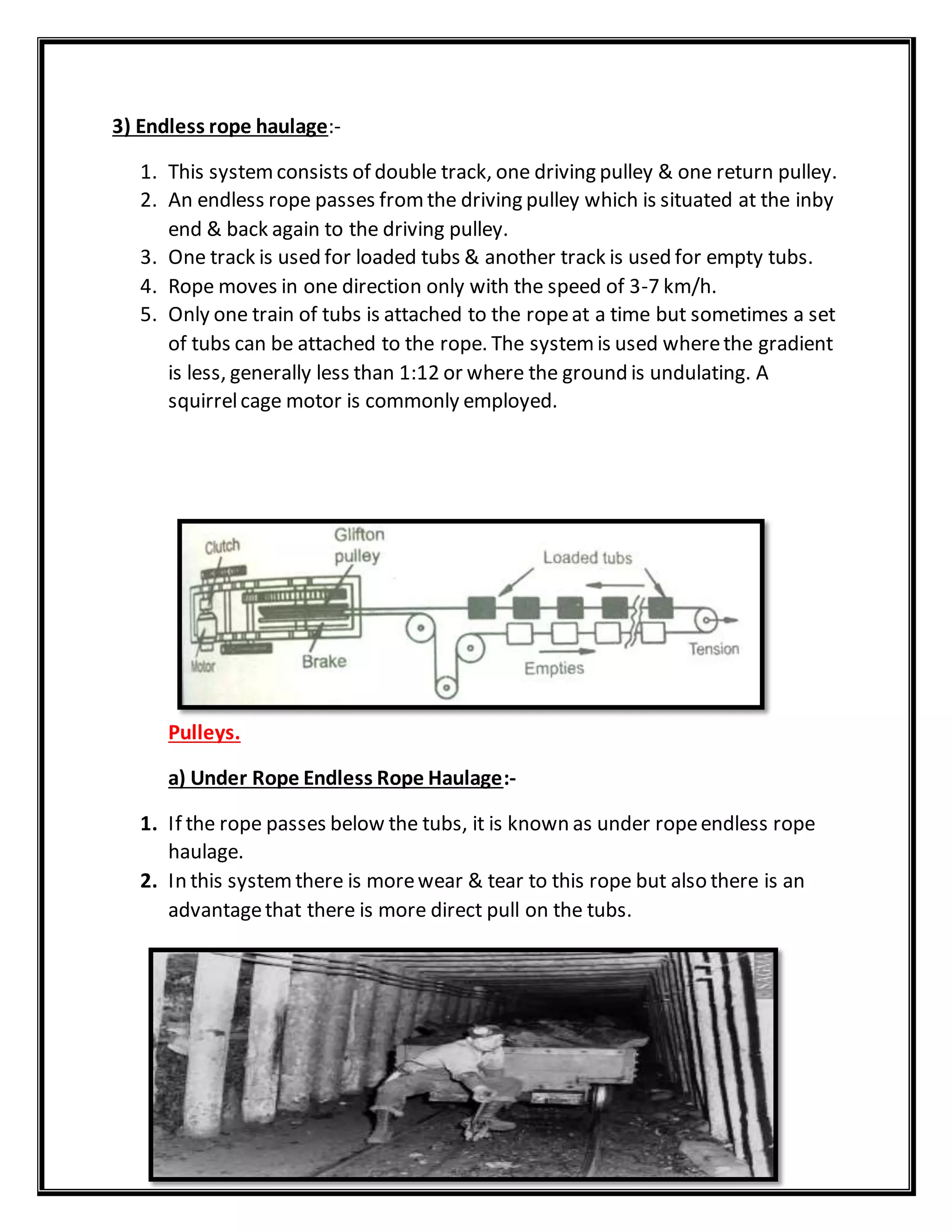 3) Endless rope haulage:-

1. This system consists of double track, one driving pulley & one return pulley.
2. An endless rope passes from the driving pulley which is situated at the inby end & back again to the driving pulley.
3. One track is used for loaded tubs & another track is used for empty tubs.
4. Rope moves in one direction only with the speed of 3-7 km/h.
5. Only one train of tubs is attached to the rope at a time but sometimes a set of tubs can be attached to the rope. The system is used where the gradient is less, generally less than 1:12 or where the ground is undulating. A squirrel cage motor is commonly employed.

Clutch
Glifton pulley
Loaded tubs
Motor
Brake
Empties
Tension

Pulleys.

a) Under Rope Endless Rope Haulage:-

1. If the rope passes below the tubs, it is known as under rope endless rope haulage.
2. In this system there is more wear & tear to this rope but also there is an advantage that there is more direct pull on the tubs.

SIGMA