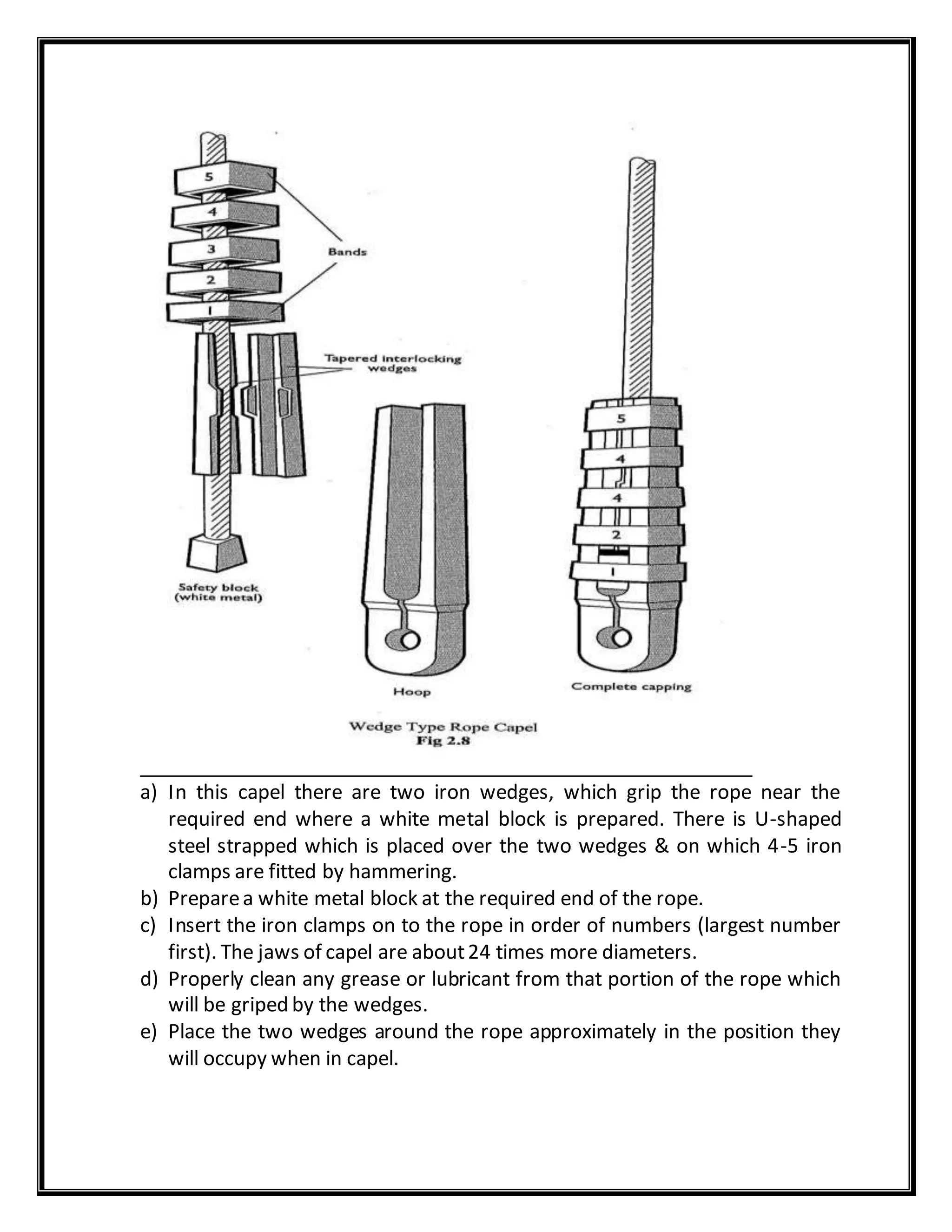 5
4
3
2
1
Bands
Tapered interlocking wedges
Safety block (white metal)
Hoop
5
4
4
2
1
Complete capping

Wedge Type Rope Capel
Fig 2.8

a) In this capel there are two iron wedges, which grip the rope near the required end where a white metal block is prepared. There is U-shaped steel strapped which is placed over the two wedges & on which 4-5 iron clamps are fitted by hammering.
b) Prepare a white metal block at the required end of the rope.
c) Insert the iron clamps on to the rope in order of numbers (largest number first). The jaws of capel are about 24 times more diameters.
d) Properly clean any grease or lubricant from that portion of the rope which will be griped by the wedges.
e) Place the two wedges around the rope approximately in the position they will occupy when in capel.